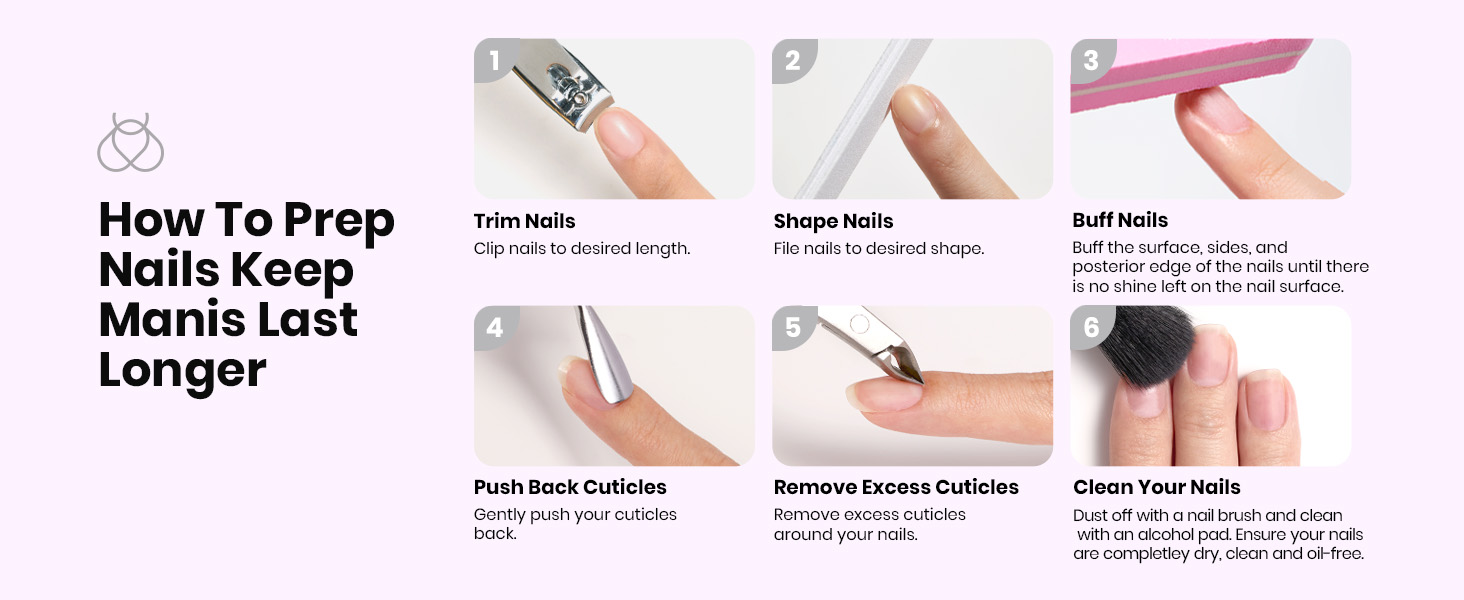 How To Prep Nails Keep Manis Last Longer

1

Trim Nails
Clip nails to desired length.

2

Shape Nails
File nails to desired shape.

3

Buff Nails
Buff the surface, sides, and posterior edge of the nails until there is no shine left on the nail surface.

4

Push Back Cuticles
Gently push your cuticles back.

5

Remove Excess Cuticles
Remove excess cuticles around your nails.

6

Clean Your Nails
Dust off with a nail brush and clean with an alcohol pad. Ensure your nails are completley dry, clean and oil-free.