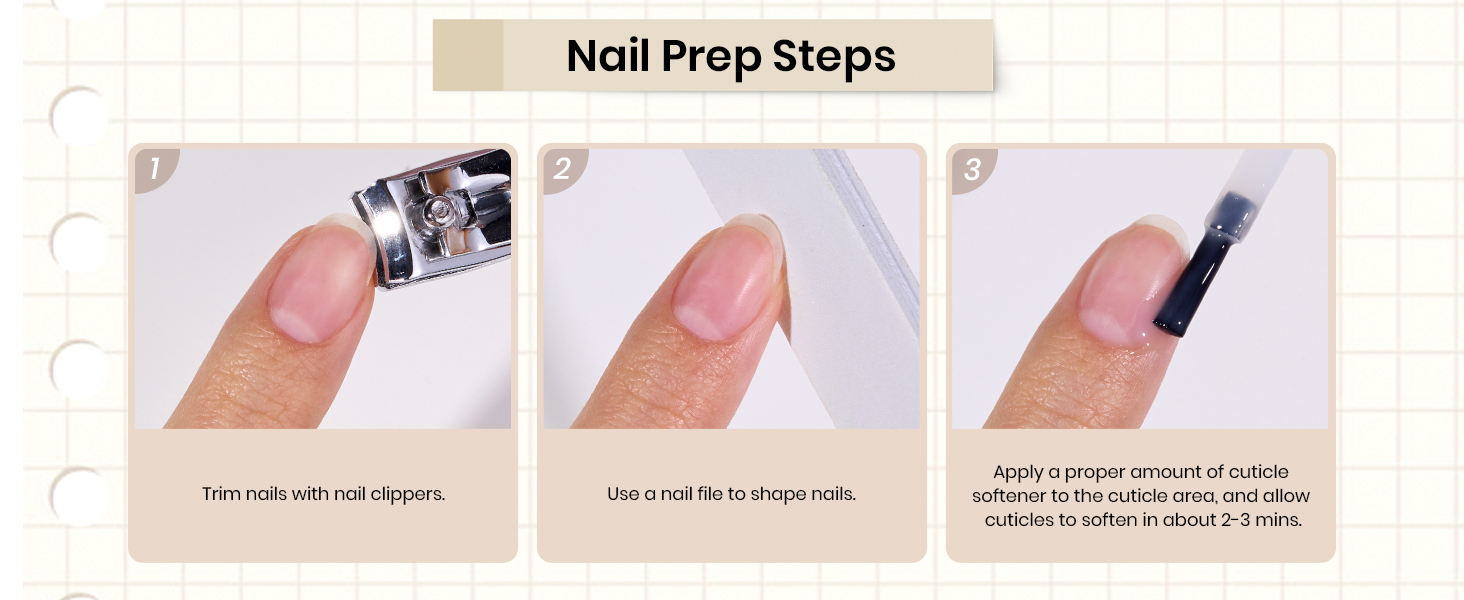 Nail Prep Steps

1

Trim nails with nail clippers.

2

Use a nail file to shape nails.

3

Apply a proper amount of cuticle softener to the cuticle area, and allow cuticles to soften in about 2-3 mins.