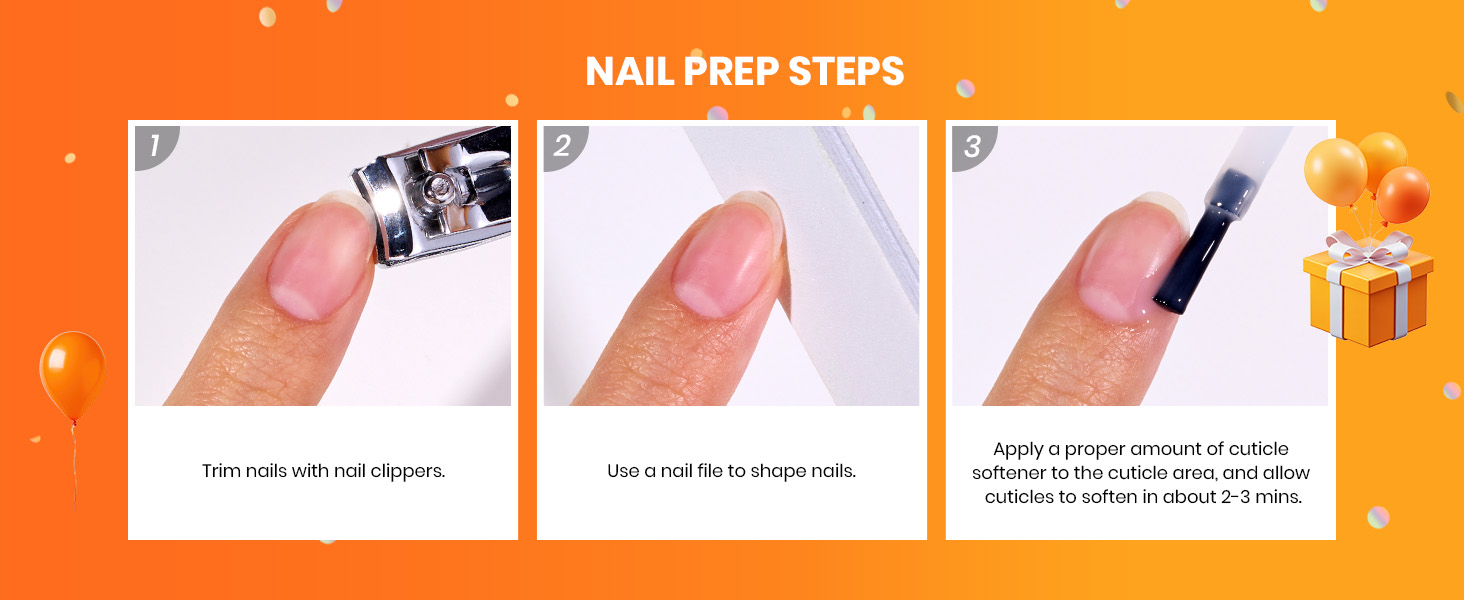 NAIL PREP STEPS

1

Trim nails with nail clippers.

2

Use a nail file to shape nails.

3

Apply a proper amount of cuticle softener to the cuticle area, and allow cuticles to soften in about 2-3 mins.