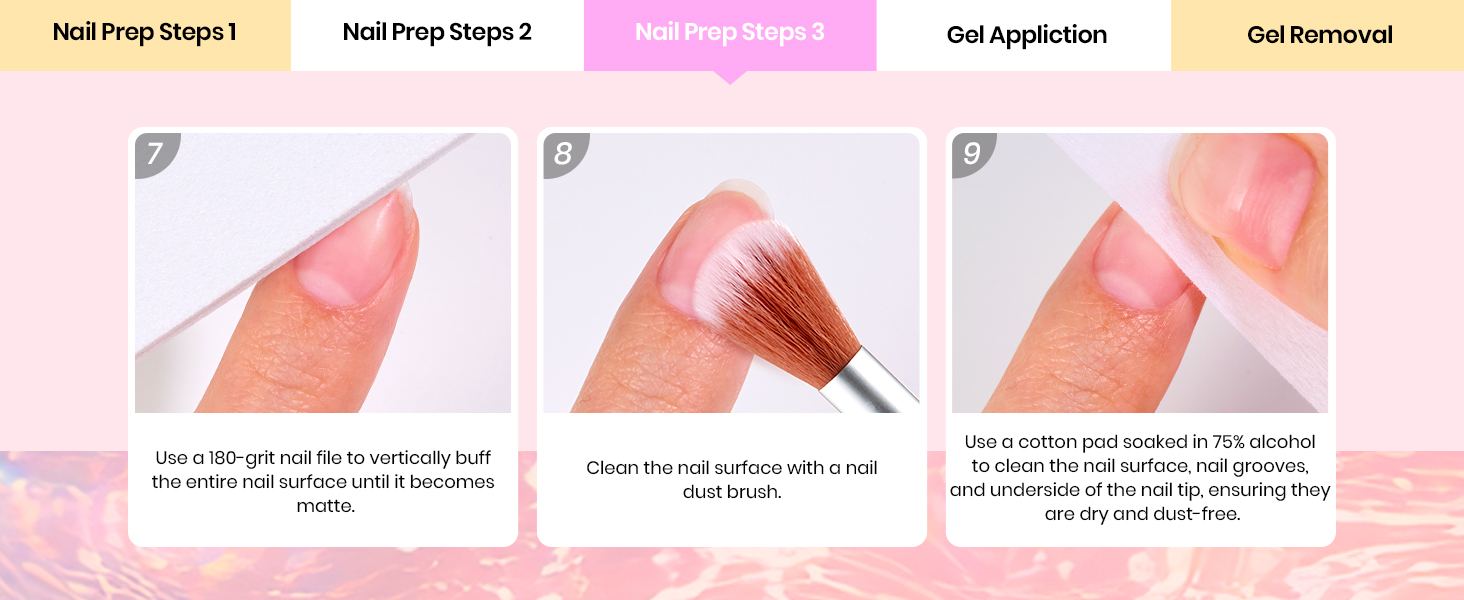 Nail Prep Steps 1

Nail Prep Steps 2

Nail Prep Steps 3

Gel Appliction

Gel Removal

7

Use a 180-grit nail file to vertically buff the entire nail surface until it becomes matte.

8

Clean the nail surface with a nail dust brush.

9

Use a cotton pad soaked in 75% alcohol to clean the nail surface, nail grooves, and underside of the nail tip, ensuring they are dry and dust-free.