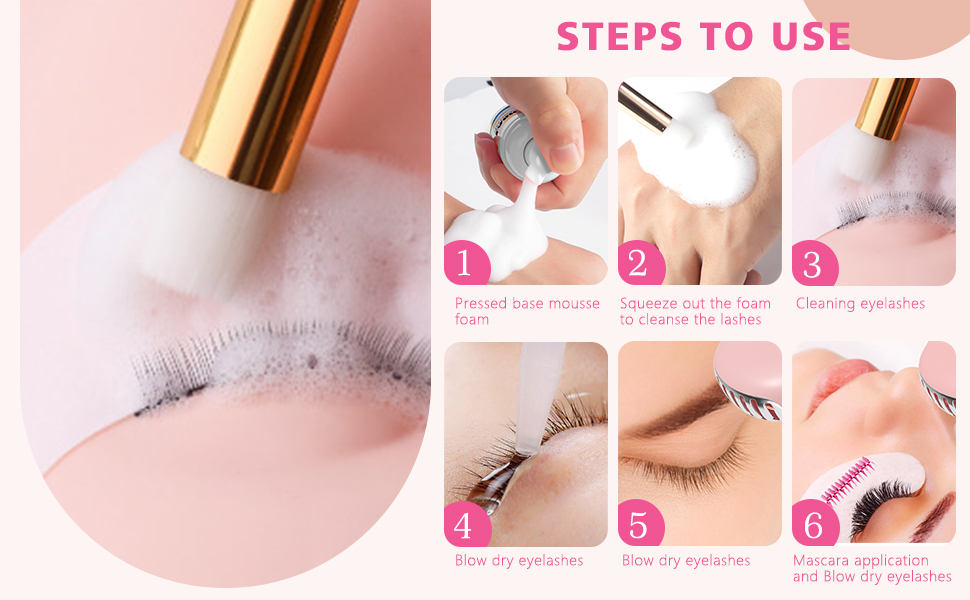 STEPS TO USE

1
Pressed base mousse foam

2
Squeeze out the foam to cleanse the lashes

3
Cleaning eyelashes

4
Blow dry eyelashes

5
Blow dry eyelashes

6
Mascara application and Blow dry eyelashes