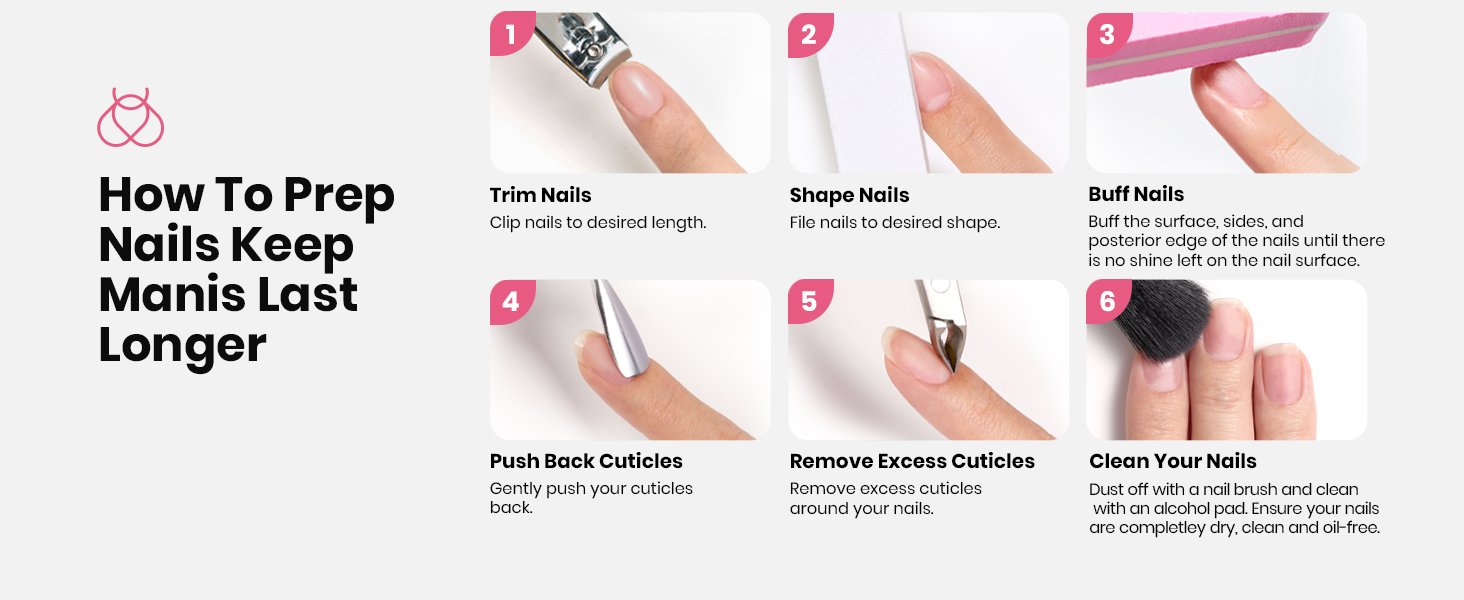 How To Prep Nails Keep Manis Last Longer

1

Trim Nails

Clip nails to desired length.

2

Shape Nails

File nails to desired shape.

3

Buff Nails

Buff the surface, sides, and posterior edge of the nails until there is no shine left on the nail surface.

4

Push Back Cuticles

Gently push your cuticles back.

5

Remove Excess Cuticles

Remove excess cuticles around your nails.

6

Clean Your Nails

Dust off with a nail brush and clean with an alcohol pad. Ensure your nails are completley dry, clean and oil-free.