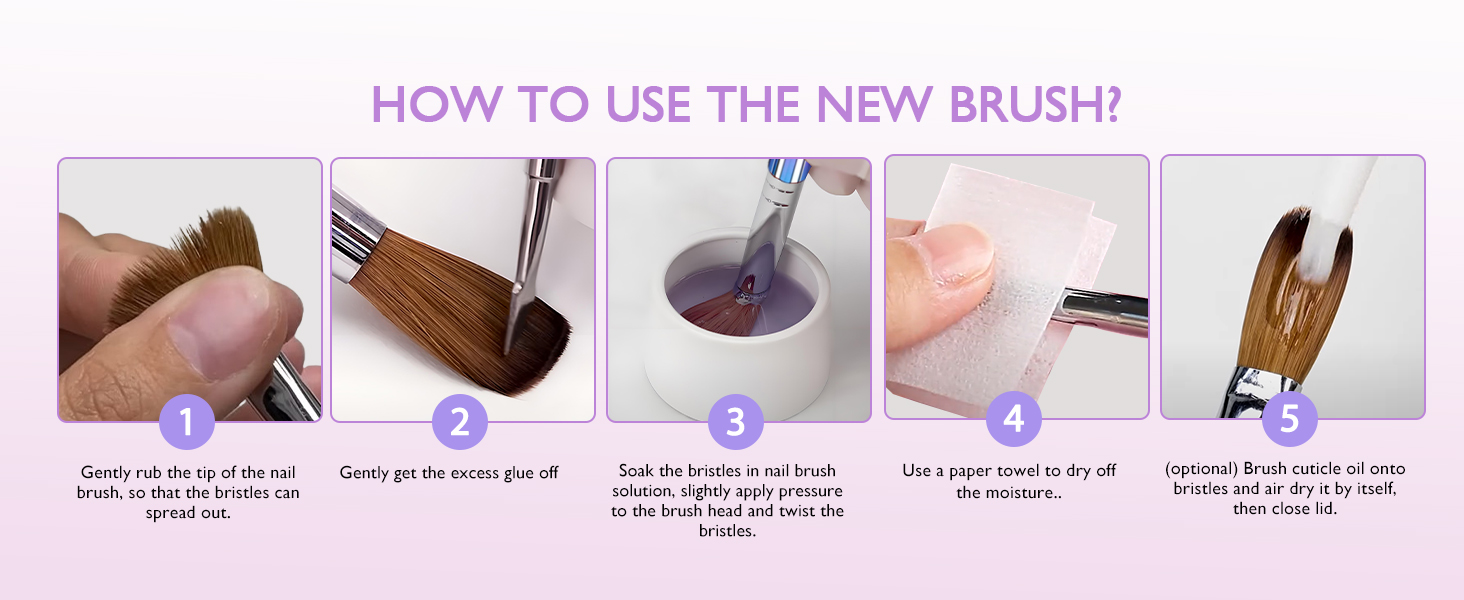 HOW TO USE THE NEW BRUSH?

1
Gently rub the tip of the nail brush, so that the bristles can spread out.

2
Gently get the excess glue off

3
Soak the bristles in nail brush solution, slightly apply pressure to the brush head and twist the bristles.

4
Use a paper towel to dry off the moisture..

5
(optional) Brush cuticle oil onto bristles and air dry it by itself, then close lid.