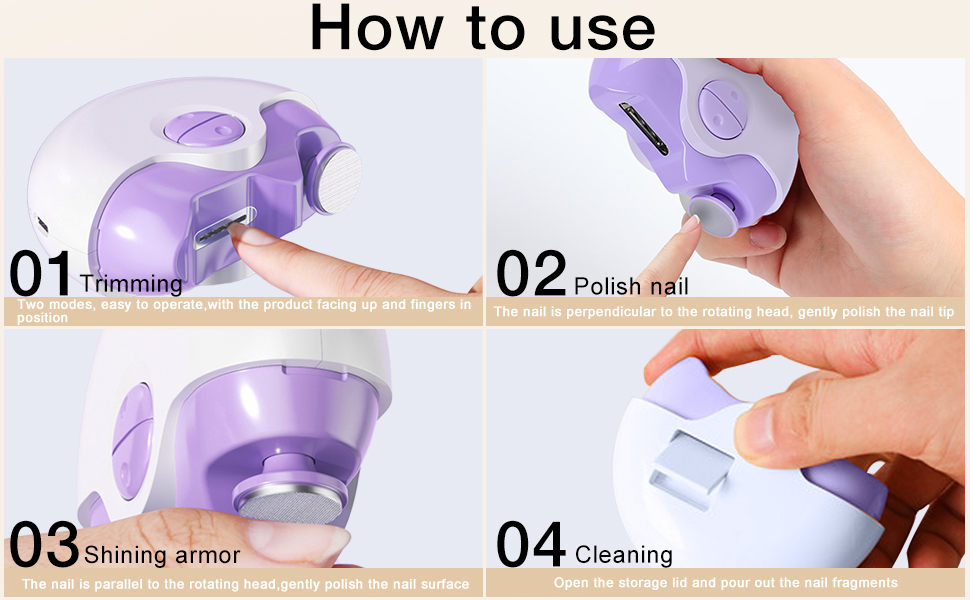 How to use

01 Trimming

Two modes, easy to operate,with the product facing up and fingers in position

02 Polish nail

The nail is perpendicular to the rotating head, gently polish the nail tip

03 Shining armor

The nail is parallel to the rotating head,gently polish the nail surface

04 Cleaning

Open the storage lid and pour out the nail fragments