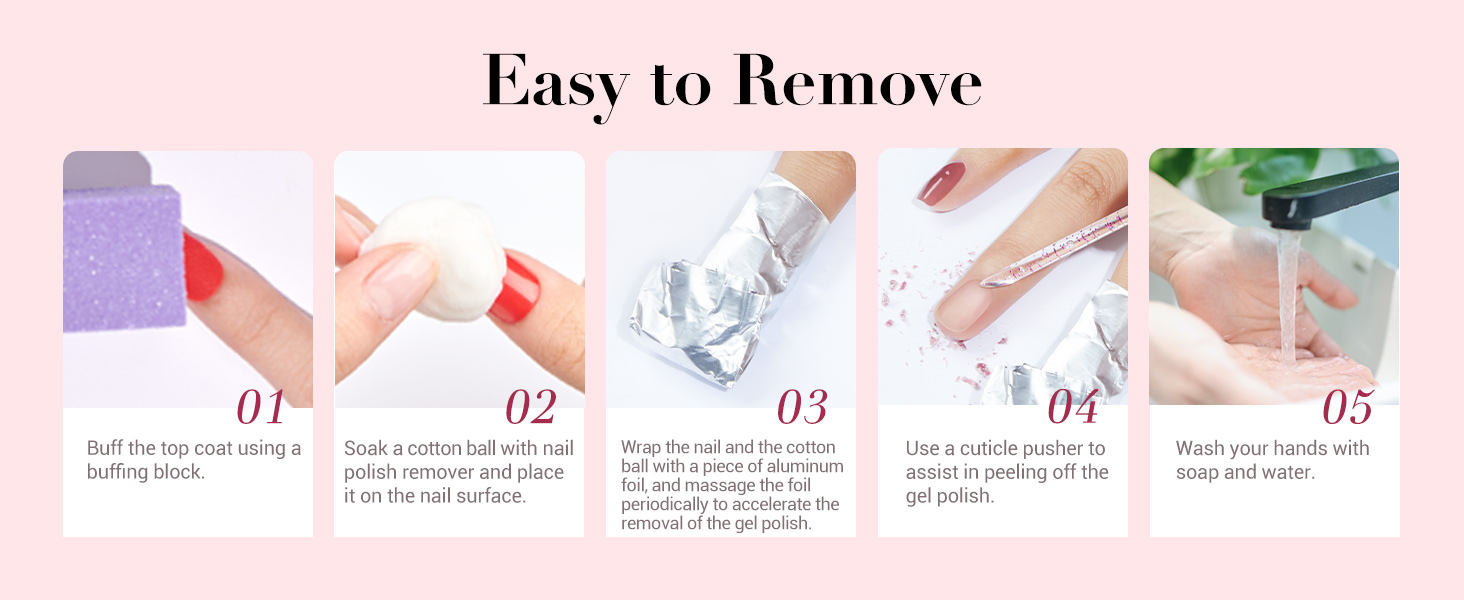 Easy to Remove

01
Buff the top coat using a buffing block.

02
Soak a cotton ball with nail polish remover and place it on the nail surface.

03
Wrap the nail and the cotton ball with a piece of aluminum foil, and massage the foil periodically to accelerate the removal of the gel polish.

04
Use a cuticle pusher to assist in peeling off the gel polish.

05
Wash your hands with soap and water.