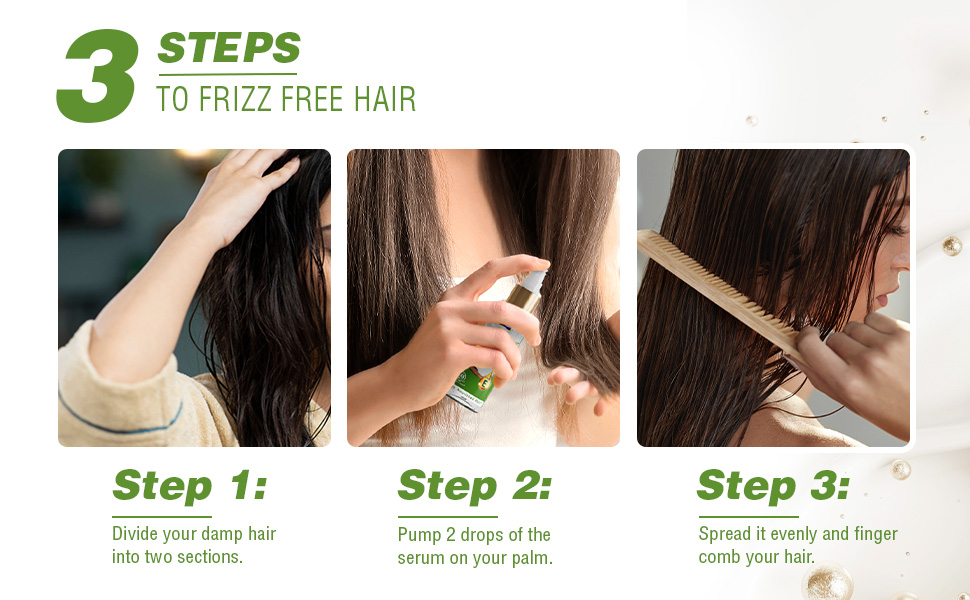 3 STEPS
TO FRIZZ FREE HAIR

Step 1:
Divide your damp hair into two sections.

Step 2:
Pump 2 drops of the serum on your palm.

Step 3:
Spread it evenly and finger comb your hair.