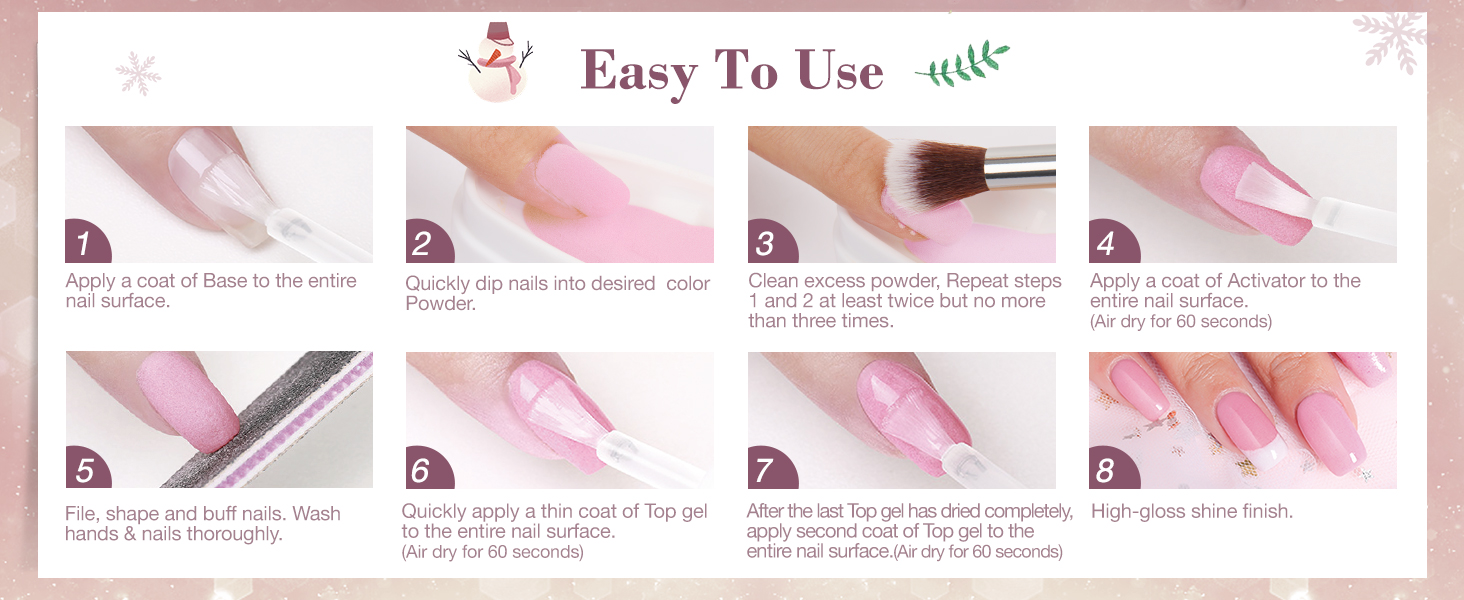 Easy To Use

1
Apply a coat of Base to the entire nail surface.

2
Quickly dip nails into desired color Powder.

3
Clean excess powder, Repeat steps 1 and 2 at least twice but no more than three times.

4
Apply a coat of Activator to the entire nail surface.
(Air dry for 60 seconds)

5
File, shape and buff nails. Wash hands & nails thoroughly.

6
Quickly apply a thin coat of Top gel to the entire nail surface.
(Air dry for 60 seconds)

7
After the last Top gel has dried completely, apply second coat of Top gel to the entire nail surface.(Air dry for 60 seconds)

8
High-gloss shine finish.