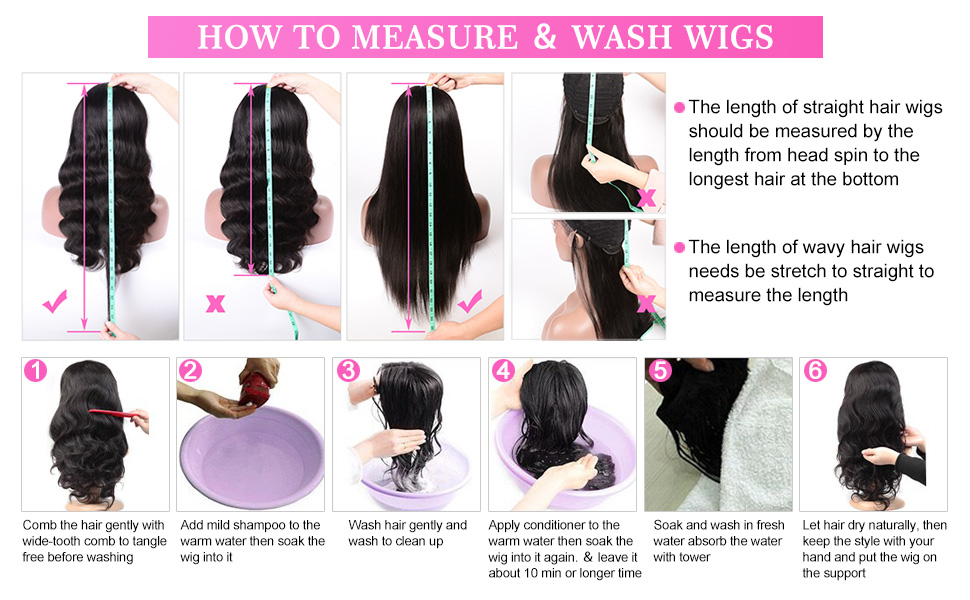 HOW TO MEASURE & WASH WIGS

The length of straight hair wigs should be measured by the length from head spin to the longest hair at the bottom

The length of wavy hair wigs needs be stretch to straight to measure the length

1
Comb the hair gently with wide-tooth comb to tangle free before washing

2
Add mild shampoo to the warm water then soak the wig into it

3
Wash hair gently and wash to clean up

4
Apply conditioner to the warm water then soak the wig into it again. & leave it about 10 min or longer time

5
Soak and wash in fresh water absorb the water with tower

6
Let hair dry naturally, then keep the style with your hand and put the wig on the support