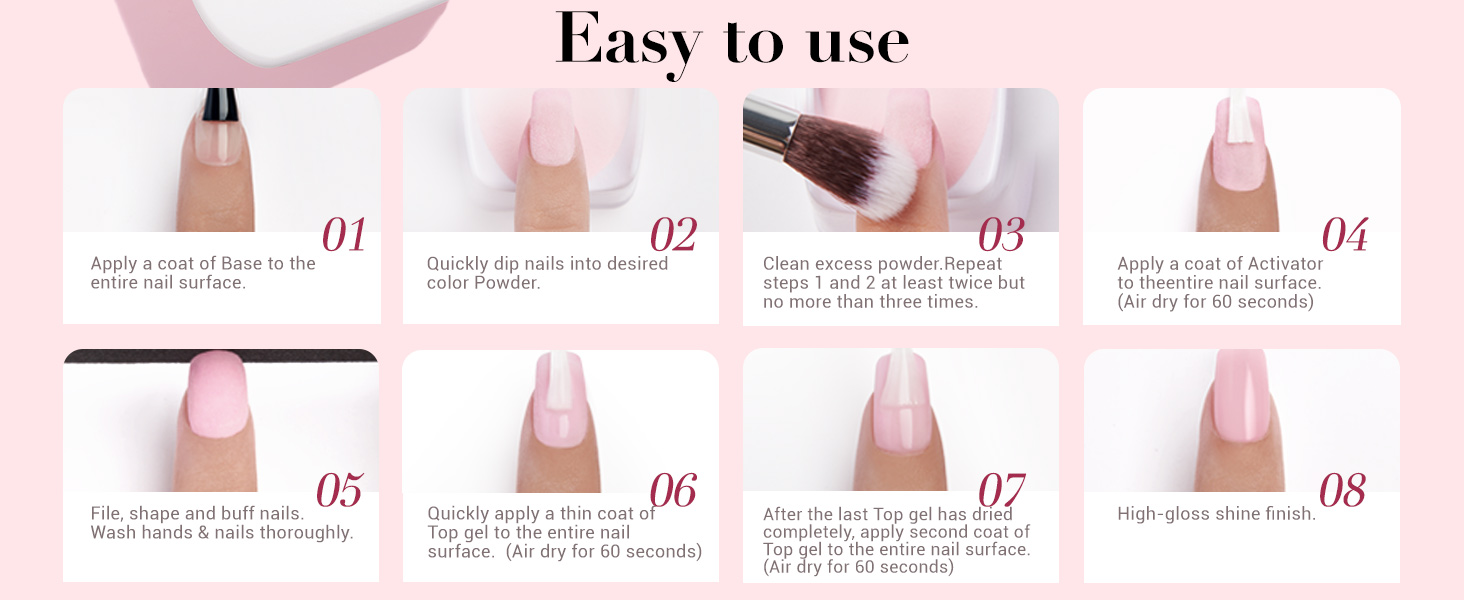 Easy to use

01
Apply a coat of Base to the entire nail surface.

02
Quickly dip nails into desired color Powder.

03
Clean excess powder.Repeat steps 1 and 2 at least twice but no more than three times.

04
Apply a coat of Activator to theentire nail surface. (Air dry for 60 seconds)

05
File, shape and buff nails. Wash hands & nails thoroughly.

06
Quickly apply a thin coat of Top gel to the entire nail surface. (Air dry for 60 seconds)

07
After the last Top gel has dried completely, apply second coat of Top gel to the entire nail surface. (Air dry for 60 seconds)

08
High-gloss shine finish.