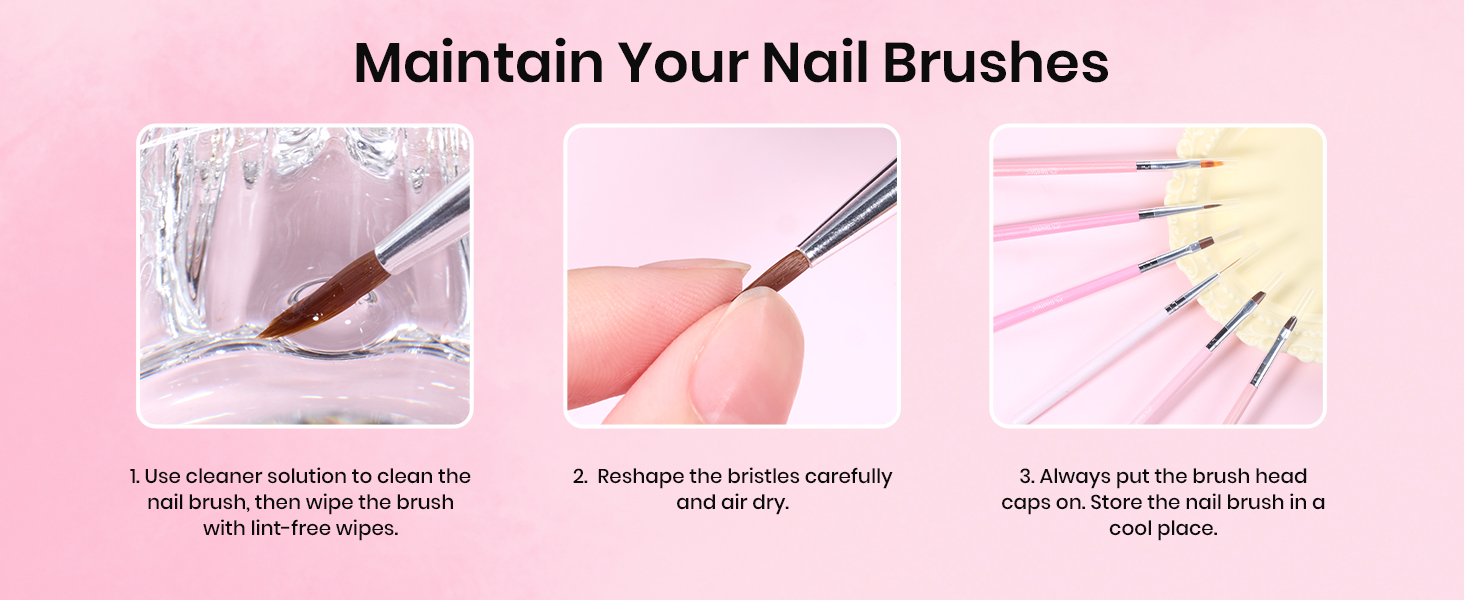 Maintain Your Nail Brushes

1. Use cleaner solution to clean the nail brush, then wipe the brush with lint-free wipes.

2. Reshape the bristles carefully and air dry.

3. Always put the brush head caps on. Store the nail brush in a cool place.