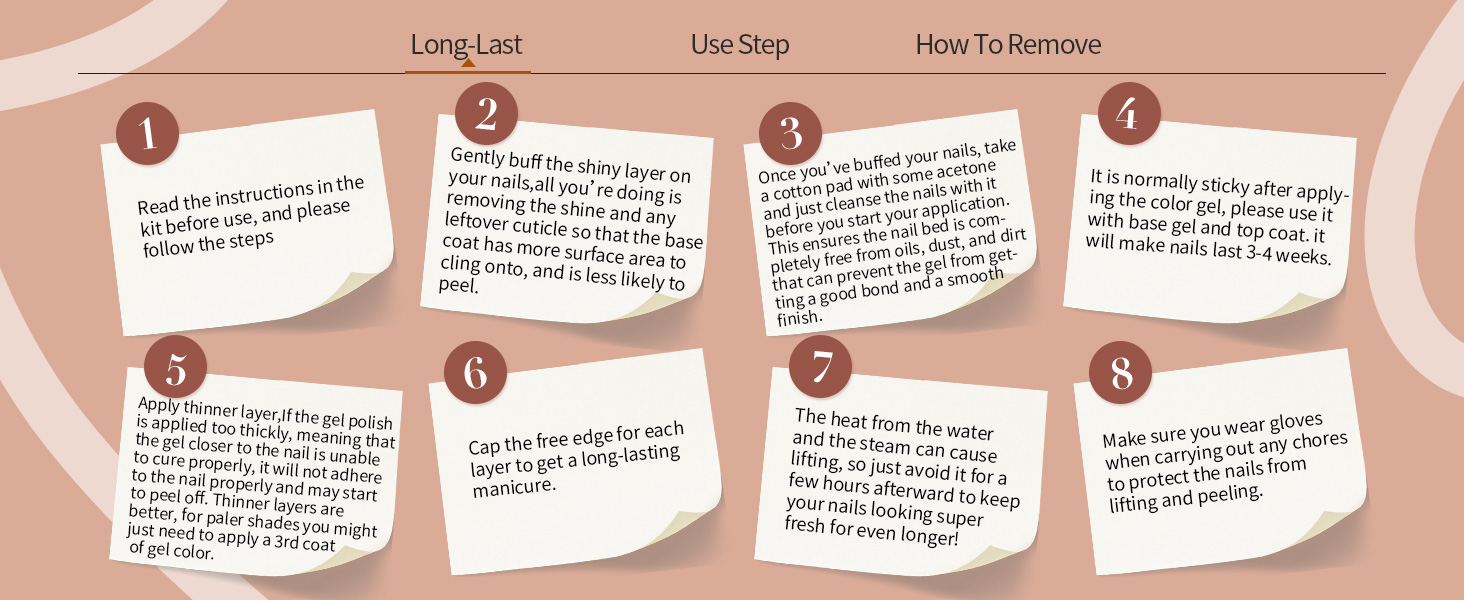 Long-Last Use Step How To Remove

1
Read the instructions in the kit before use, and please follow the steps

2
Gently buff the shiny layer on your nails,all you're doing is removing the shine and any leftover cuticle so that the base coat has more surface area to cling onto, and is less likely to peel.

3
Once you've buffed your nails, take a cotton pad with some acetone and just cleanse the nails with it before you start your application. This ensures the nail bed is completely free from oils, dust, and dirt that can prevent the gel from getting a good bond and a smooth finish.

4
It is normally sticky after applying the color gel, please use it with base gel and top coat. it will make nails last 3-4 weeks.

5
Apply thinner layer,If the gel polish is applied too thickly, meaning that the gel closer to the nail is unable to cure properly, it will not adhere to the nail properly and may start to peel off. Thinner layers are better, for paler shades you might just need to apply a 3rd coat of gel color.

6
Cap the free edge for each layer to get a long-lasting manicure.

7
The heat from the water and the steam can cause lifting, so just avoid it for a few hours afterward to keep your nails looking super fresh for even longer!

8
Make sure you wear gloves when carrying out any chores to protect the nails from lifting and peeling.