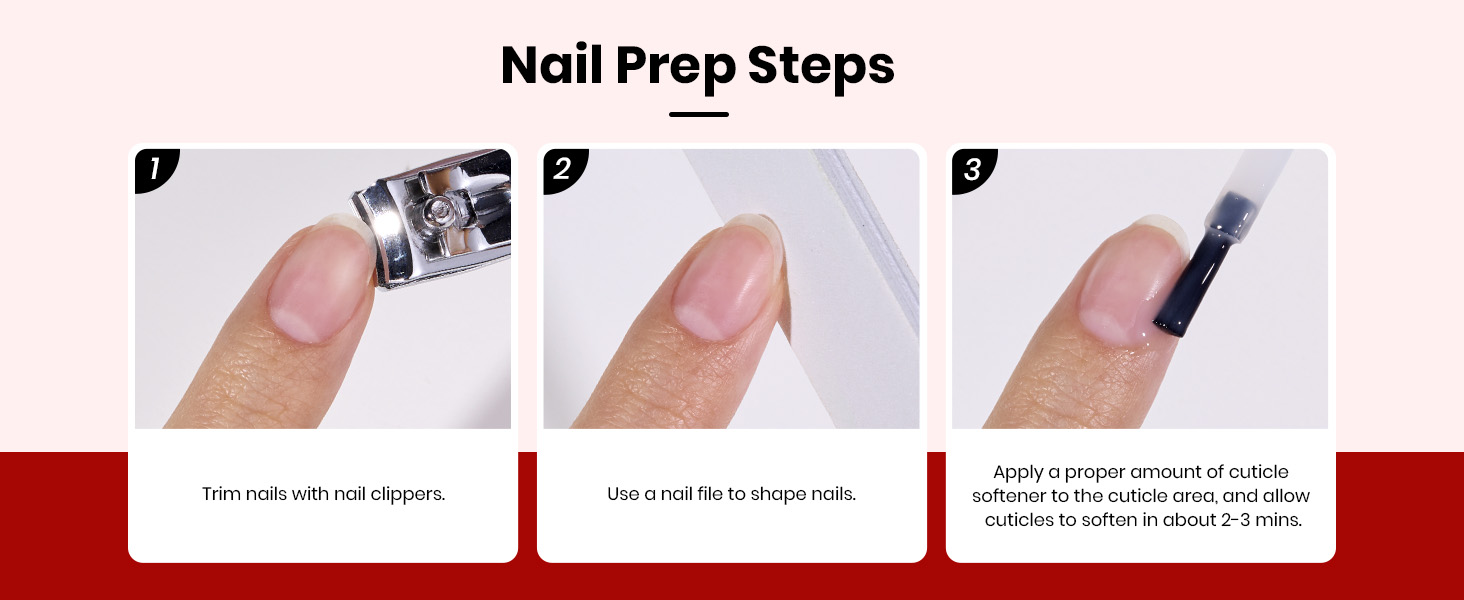 Nail Prep Steps

1

Trim nails with nail clippers.

2

Use a nail file to shape nails.

3

Apply a proper amount of cuticle softener to the cuticle area, and allow cuticles to soften in about 2-3 mins.