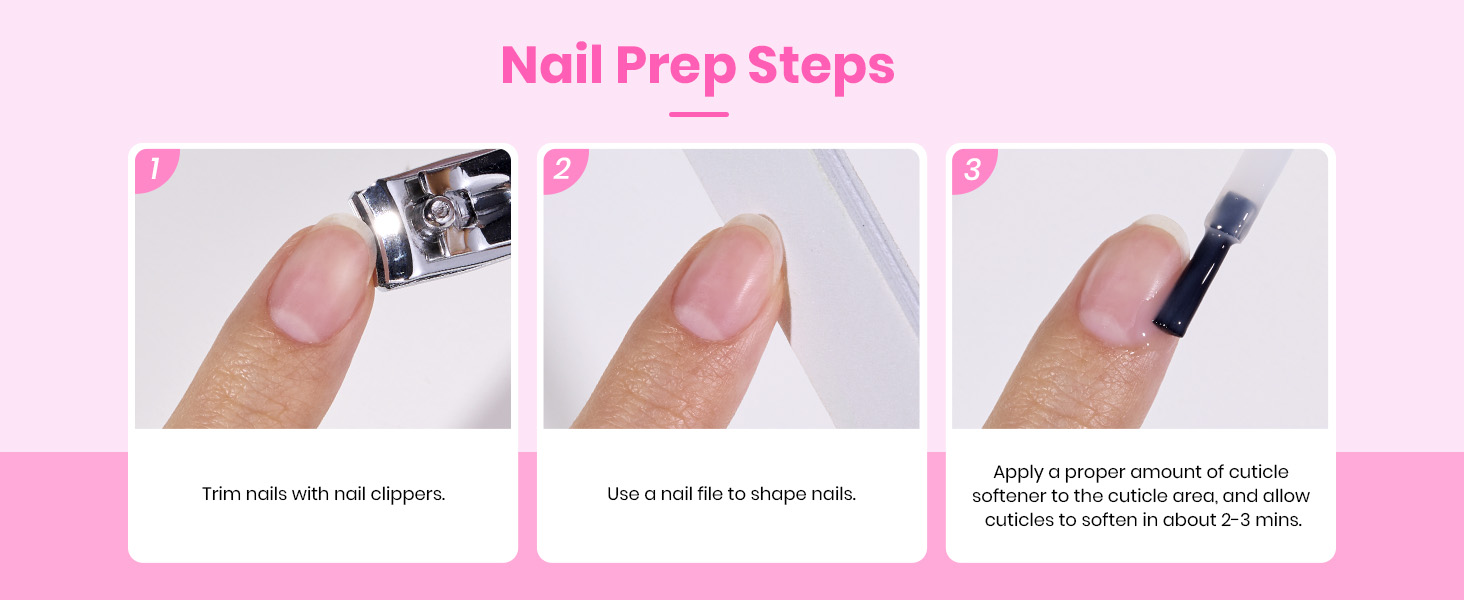 Nail Prep Steps

1

Trim nails with nail clippers.

2

Use a nail file to shape nails.

3

Apply a proper amount of cuticle softener to the cuticle area, and allow cuticles to soften in about 2-3 mins.