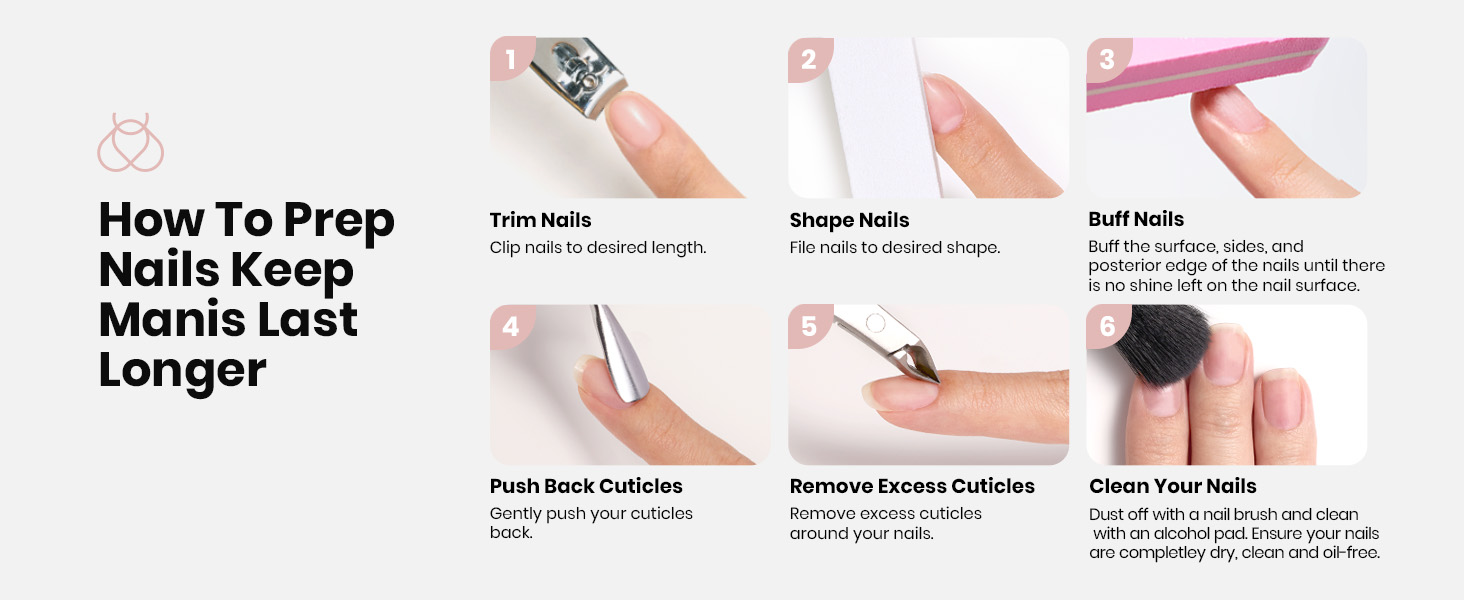 How To Prep Nails Keep Manis Last Longer

1
Trim Nails
Clip nails to desired length.

2
Shape Nails
File nails to desired shape.

3
Buff Nails
Buff the surface, sides, and posterior edge of the nails until there is no shine left on the nail surface.

4
Push Back Cuticles
Gently push your cuticles back.

5
Remove Excess Cuticles
Remove excess cuticles around your nails.

6
Clean Your Nails
Dust off with a nail brush and clean with an alcohol pad. Ensure your nails are completley dry, clean and oil-free.