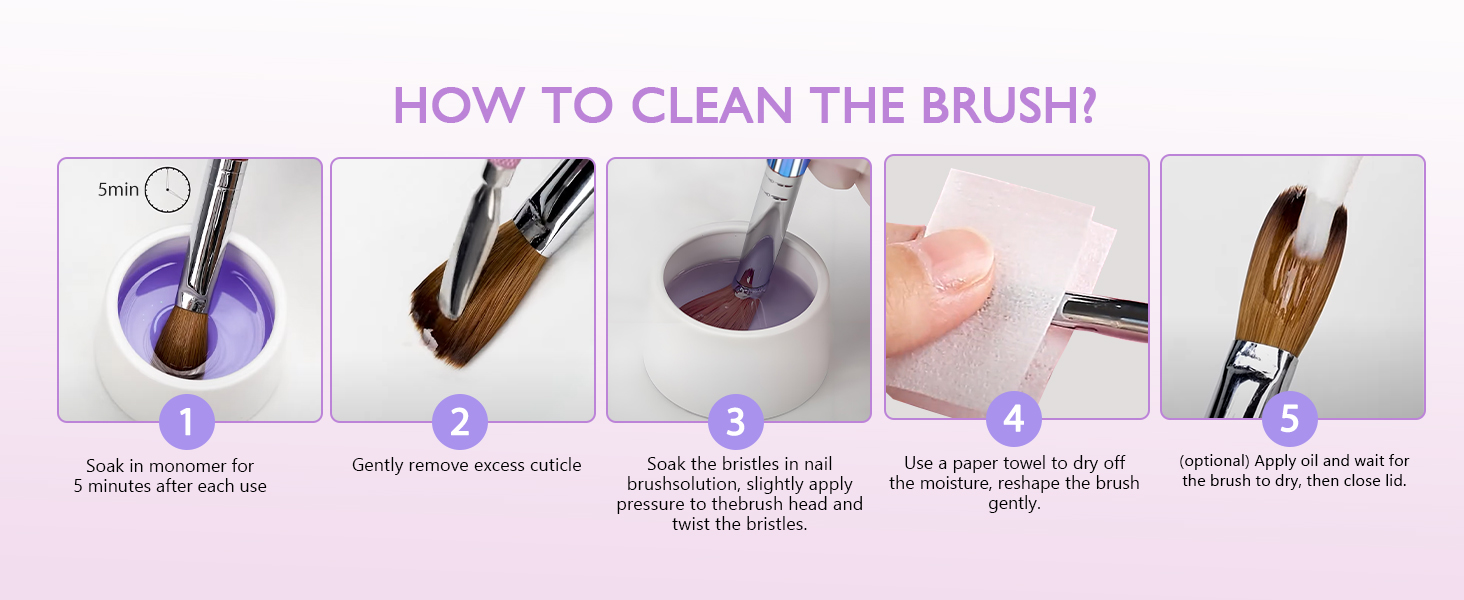 HOW TO CLEAN THE BRUSH?

5min

1

Soak in monomer for 5 minutes after each use

2

Gently remove excess cuticle

3

Soak the bristles in nail brushsolution, slightly apply pressure to thebrush head and twist the bristles.

4

Use a paper towel to dry off the moisture, reshape the brush gently.

5

(optional) Apply oil and wait for the brush to dry, then close lid.