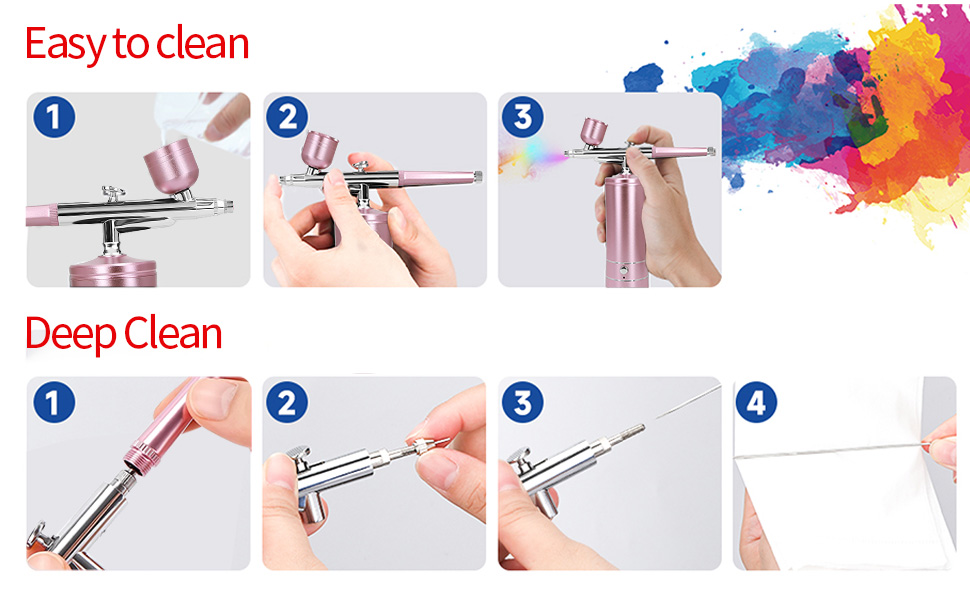 Easy to clean

1

2

3

Deep Clean

1

2

3

4