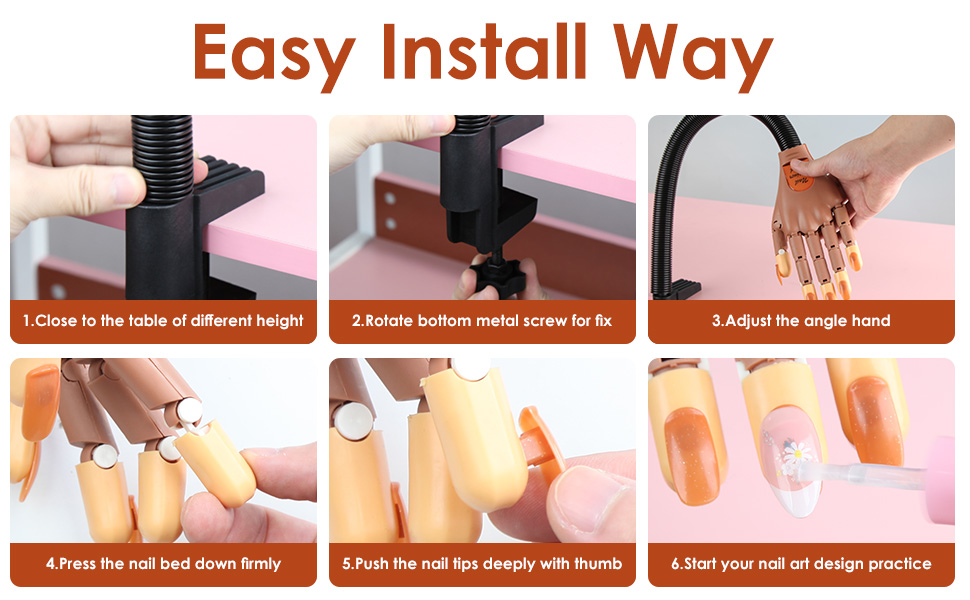 Easy Install Way

1.Close to the table of different height

2.Rotate bottom metal screw for fix

3.Adjust the angle hand

4.Press the nail bed down firmly

5.Push the nail tips deeply with thumb

6.Start your nail art design practice