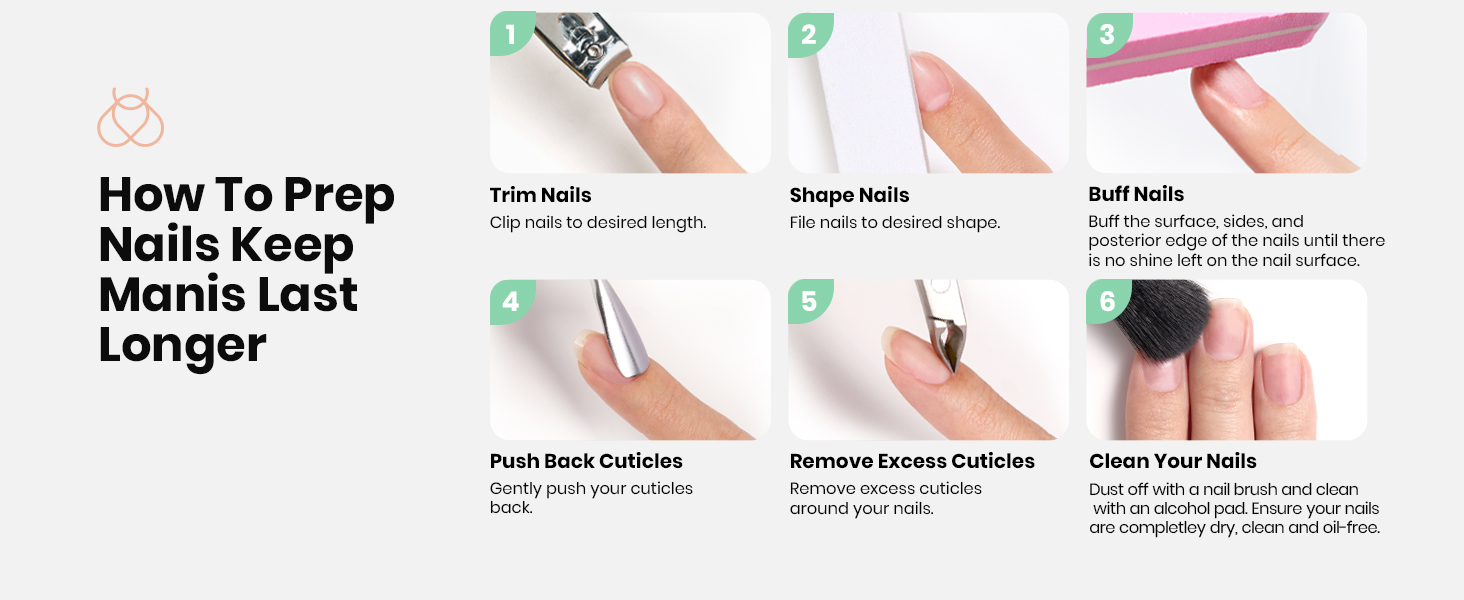 How To Prep Nails Keep Manis Last Longer

1

Trim Nails

Clip nails to desired length.

2

Shape Nails

File nails to desired shape.

3

Buff Nails

Buff the surface, sides, and posterior edge of the nails until there is no shine left on the nail surface.

4

Push Back Cuticles

Gently push your cuticles back.

5

Remove Excess Cuticles

Remove excess cuticles around your nails.

6

Clean Your Nails

Dust off with a nail brush and clean with an alcohol pad. Ensure your nails are completley dry, clean and oil-free.