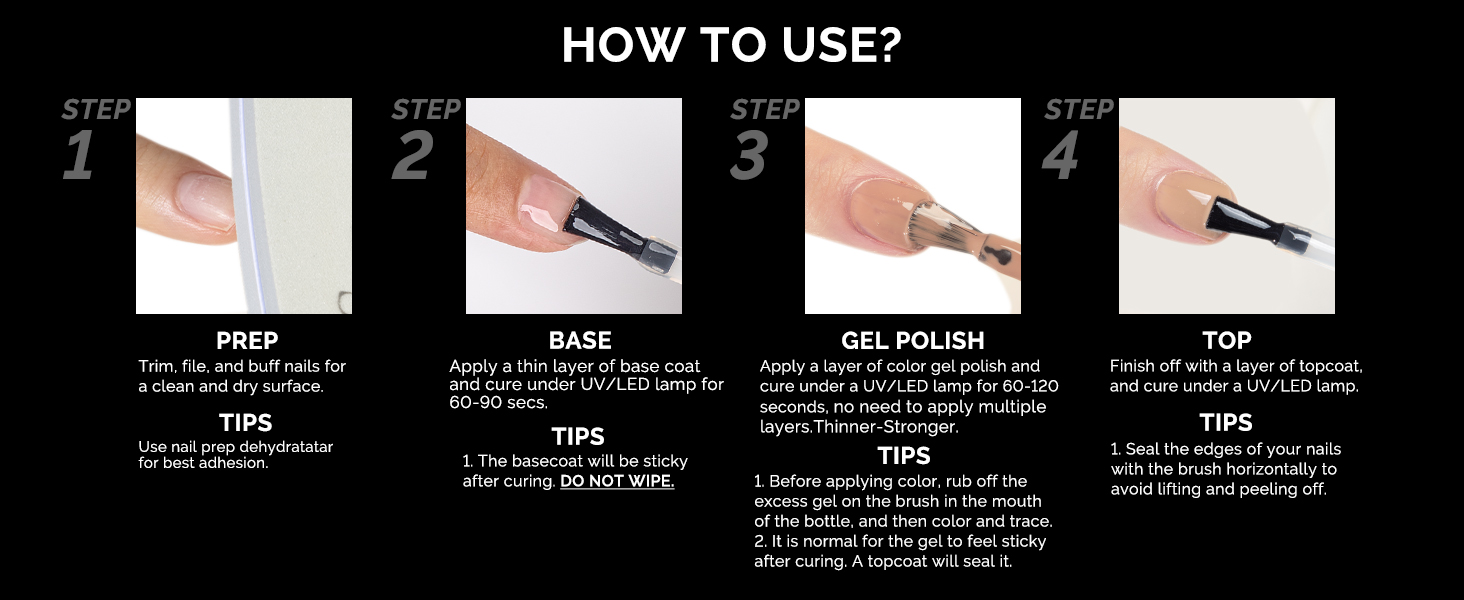 HOW TO USE?

STEP 1

PREP
Trim, file, and buff nails for a clean and dry surface.

TIPS
Use nail prep dehydratatar for best adhesion.

STEP 2

BASE
Apply a thin layer of base coat and cure under UV/LED lamp for 60-90 secs.

TIPS
1. The basecoat will be sticky after curing. DO NOT WIPE.

STEP 3

GEL POLISH
Apply a layer of color gel polish and cure under a UV/LED lamp for 60-120 seconds, no need to apply multiple layers.Thinner-Stronger.

TIPS
1. Before applying color, rub off the excess gel on the brush in the mouth of the bottle, and then color and trace.
2. It is normal for the gel to feel sticky after curing. A topcoat will seal it.

STEP 4

TOP
Finish off with a layer of topcoat, and cure under a UV/LED lamp.

TIPS
1. Seal the edges of your nails with the brush horizontally to avoid lifting and peeling off.