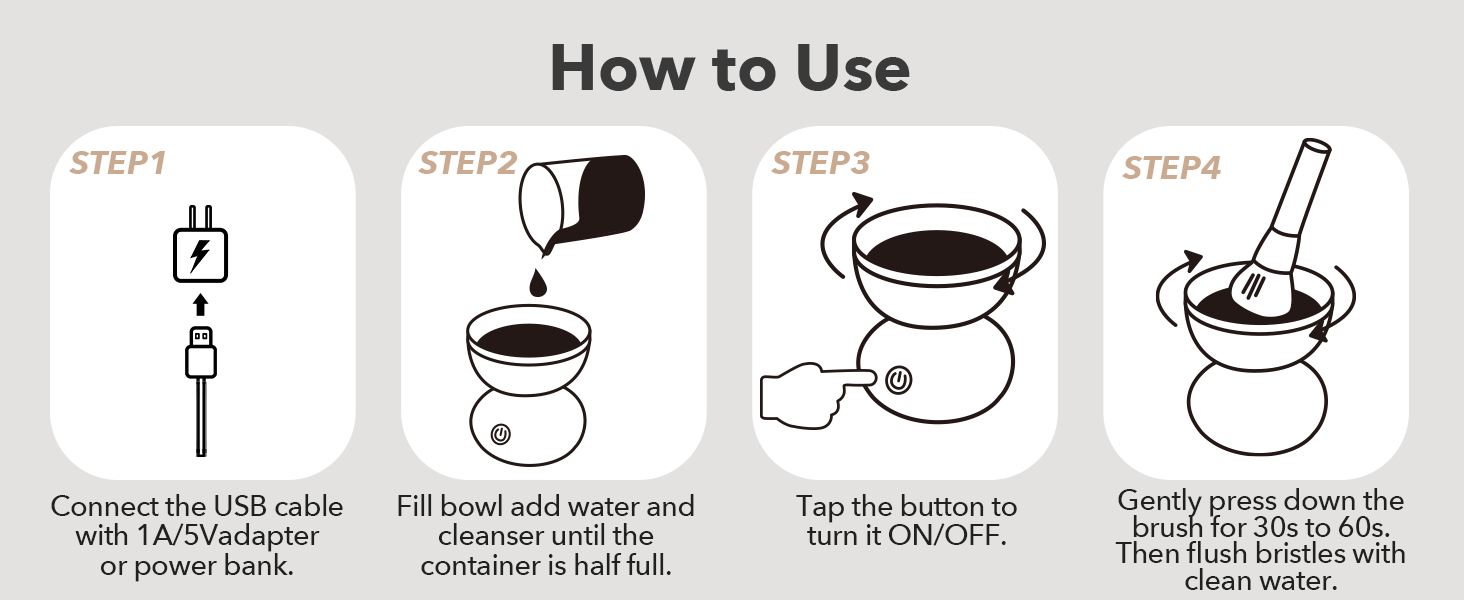 How to Use

STEP1

Connect the USB cable with 1A/5Vadapter or power bank.

STEP2

Fill bowl add water and cleanser until the container is half full.

STEP3

Tap the button to turn it ON/OFF.

STEP4

Gently press down the brush for 30s to 60s. Then flush bristles with clean water.