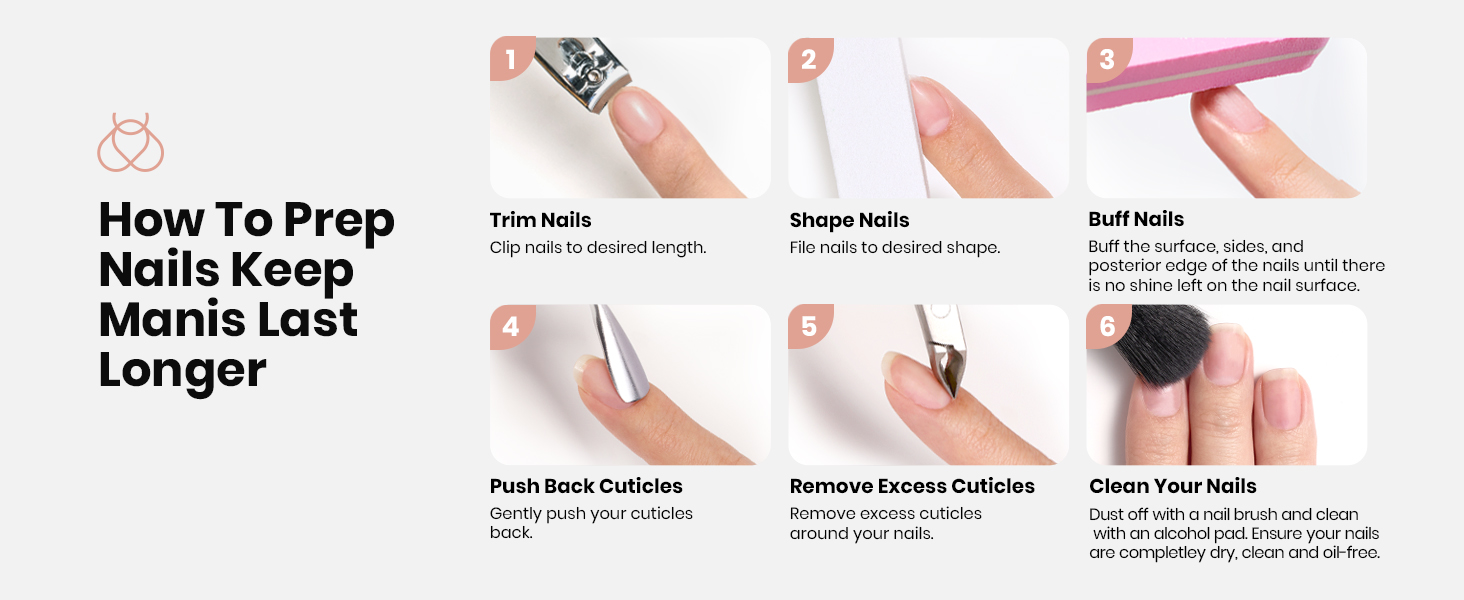 How To Prep Nails Keep Manis Last Longer

1

Trim Nails
Clip nails to desired length.

2

Shape Nails
File nails to desired shape.

3

Buff Nails
Buff the surface, sides, and posterior edge of the nails until there is no shine left on the nail surface.

4

Push Back Cuticles
Gently push your cuticles back.

5

Remove Excess Cuticles
Remove excess cuticles around your nails.

6

Clean Your Nails
Dust off with a nail brush and clean with an alcohol pad. Ensure your nails are completley dry, clean and oil-free.