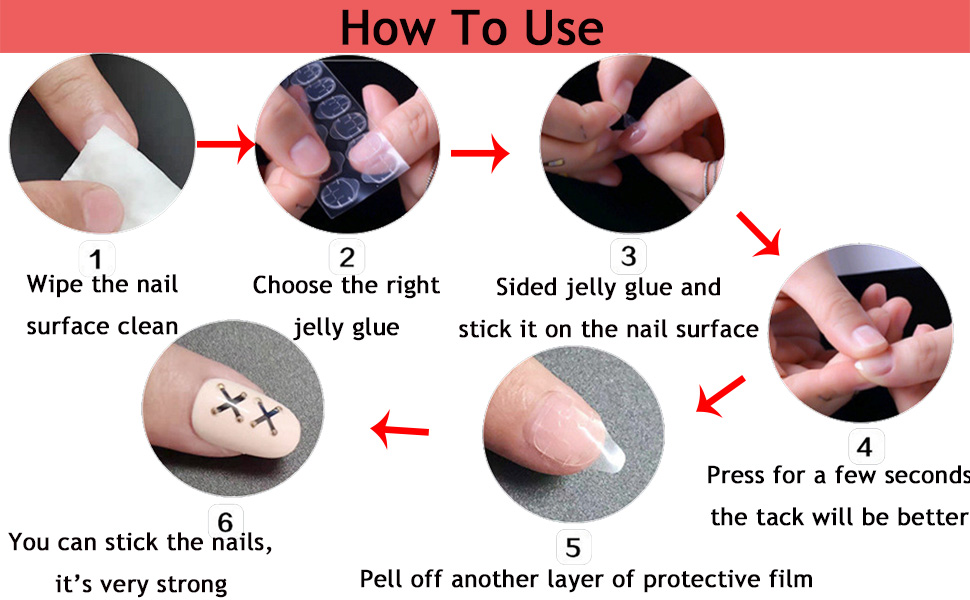 How To Use

1
Wipe the nail surface clean

2
Choose the right jelly glue

3
Sided jelly glue and stick it on the nail surface

4
Press for a few seconds the tack will be better

5
Pell off another layer of protective film

6
You can stick the nails, it's very strong