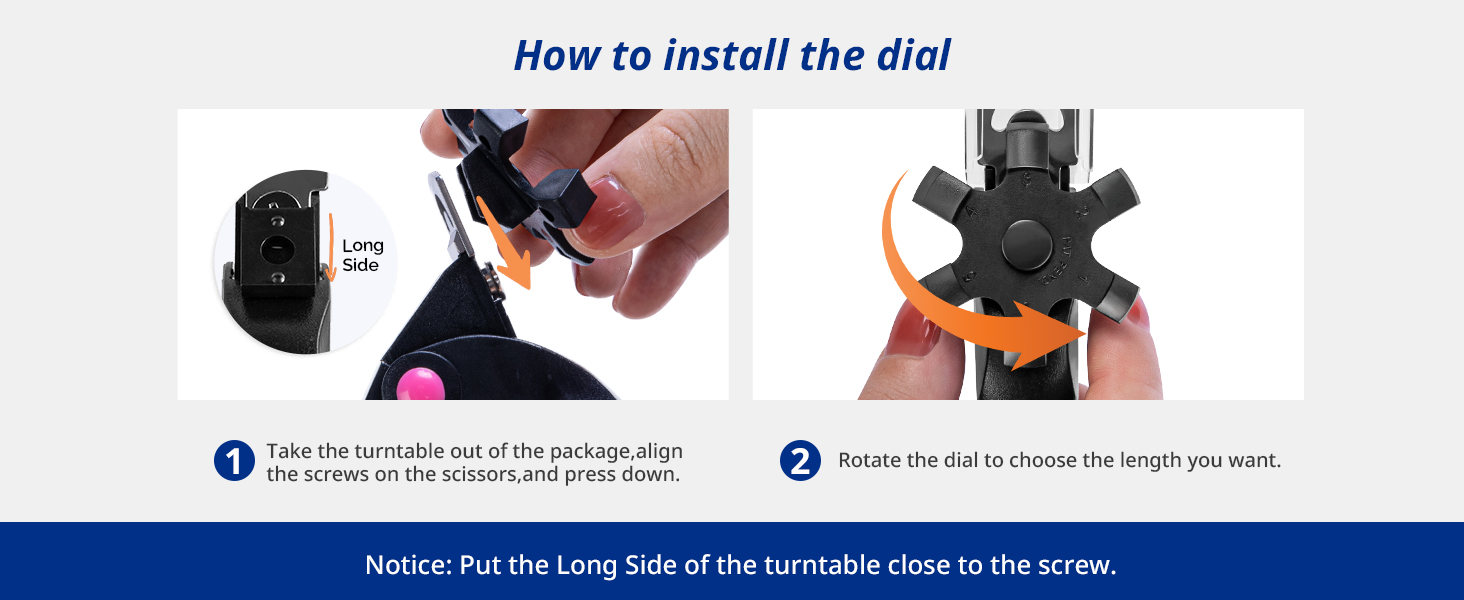 How to install the dial

Long Side

1 Take the turntable out of the package,align the screws on the scissors,and press down.

2 Rotate the dial to choose the length you want.

Notice: Put the Long Side of the turntable close to the screw.