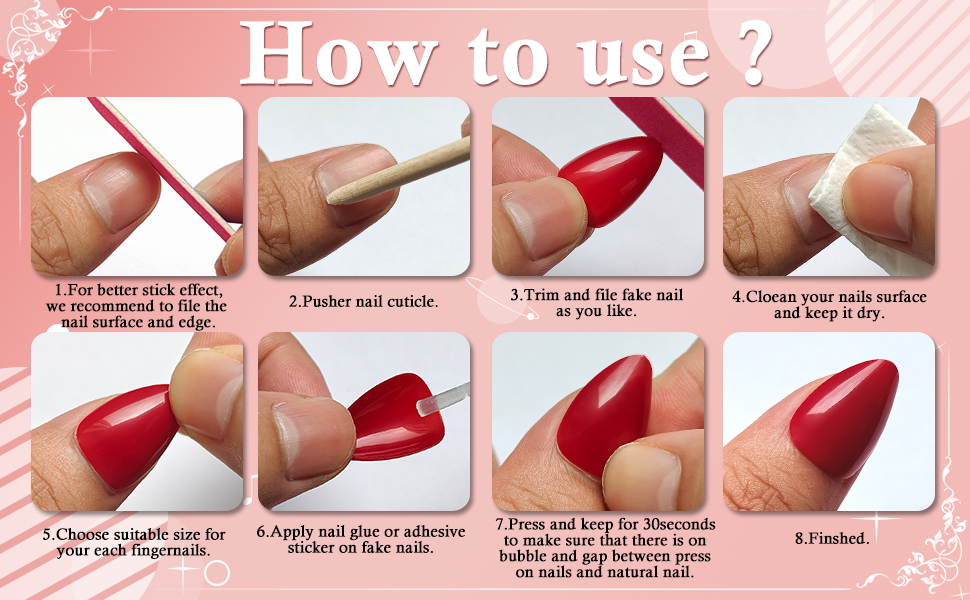 How to use ?

1.For better stick effect, we recommend to file the nail surface and edge.

2.Pusher nail cuticle.

3.Trim and file fake nail as you like.

4.Cloean your nails surface and keep it dry.

5.Choose suitable size for your each fingernails.

6.Apply nail glue or adhesive sticker on fake nails.

7.Press and keep for 30seconds to make sure that there is on bubble and gap between press on nails and natural nail.

8.Finshed.