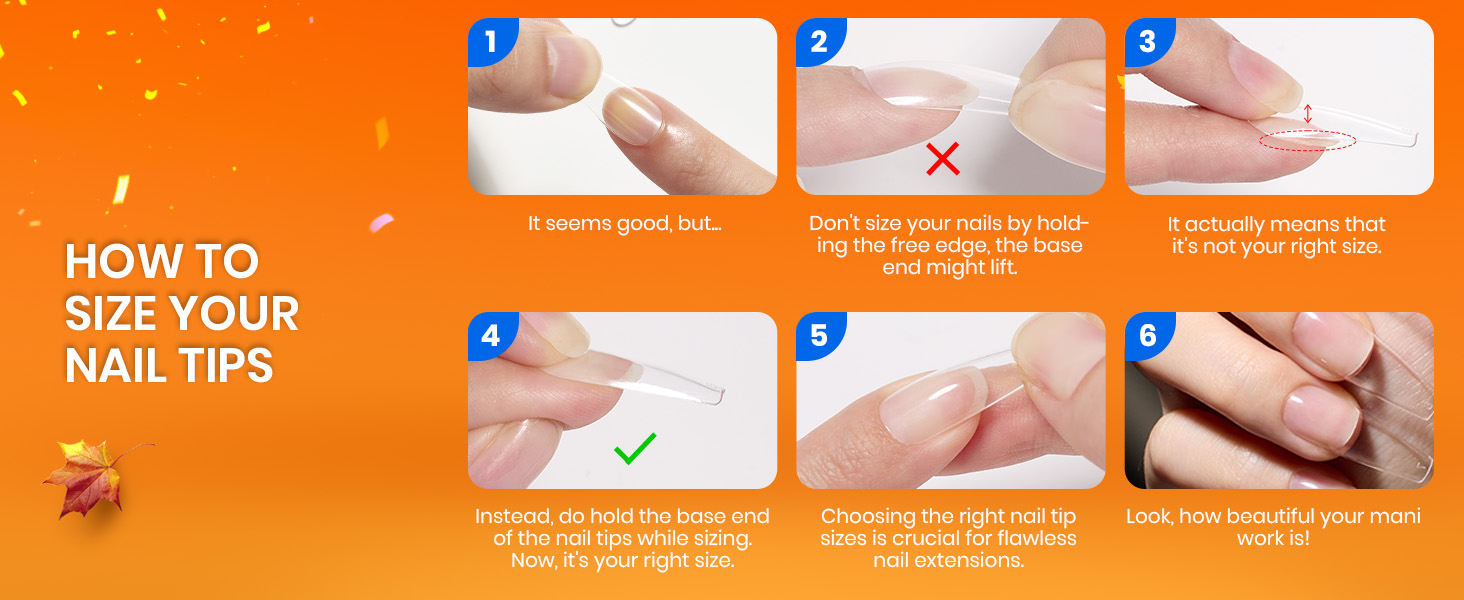 HOW TO SIZE YOUR NAIL TIPS

1

It seems good, but...

2

Don't size your nails by holding the free edge, the base end might lift.

3

It actually means that it's not your right size.

4

Instead, do hold the base end of the nail tips while sizing. Now, it's your right size.

5

Choosing the right nail tip sizes is crucial for flawless nail extensions.

6

Look, how beautiful your mani work is!