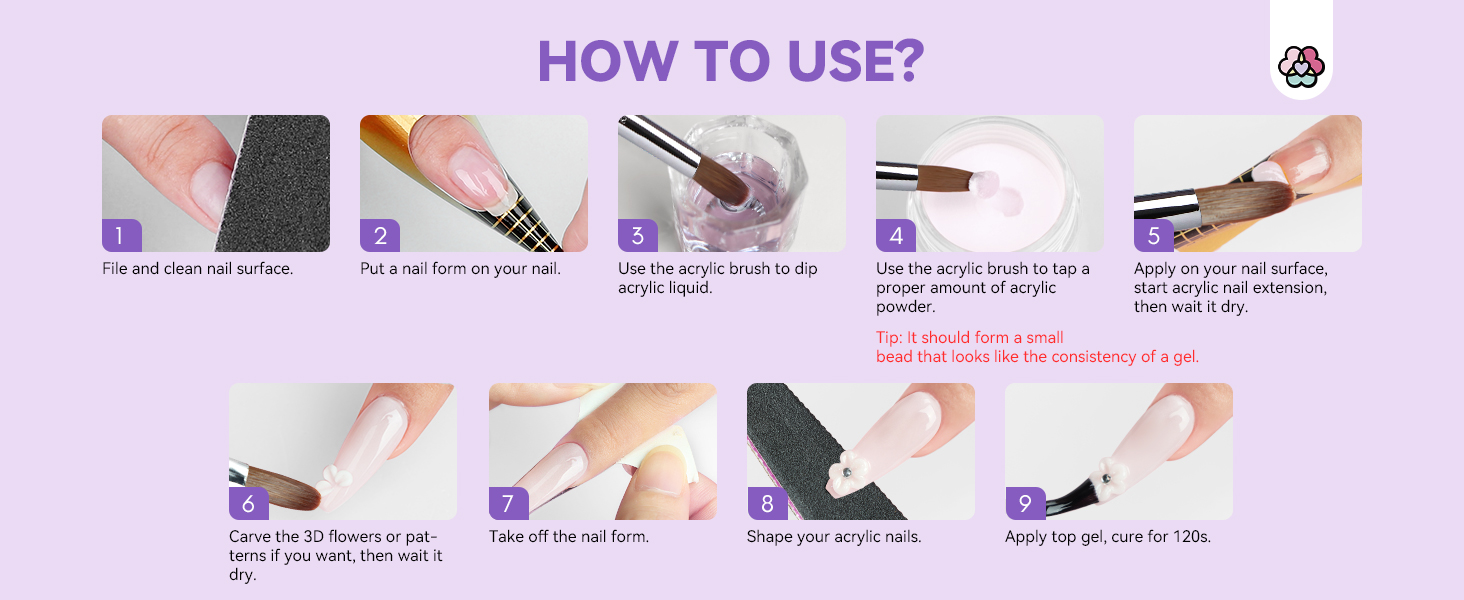 HOW TO USE?

1
File and clean nail surface.

2
Put a nail form on your nail.

3
Use the acrylic brush to dip acrylic liquid.

4
Use the acrylic brush to tap a proper amount of acrylic powder.

Tip: It should form a small bead that looks like the consistency of a gel.

5
Apply on your nail surface, start acrylic nail extension, then wait it dry.

6
Carve the 3D flowers or patterns if you want, then wait it dry.

7
Take off the nail form.

8
Shape your acrylic nails.

9
Apply top gel, cure for 120s.