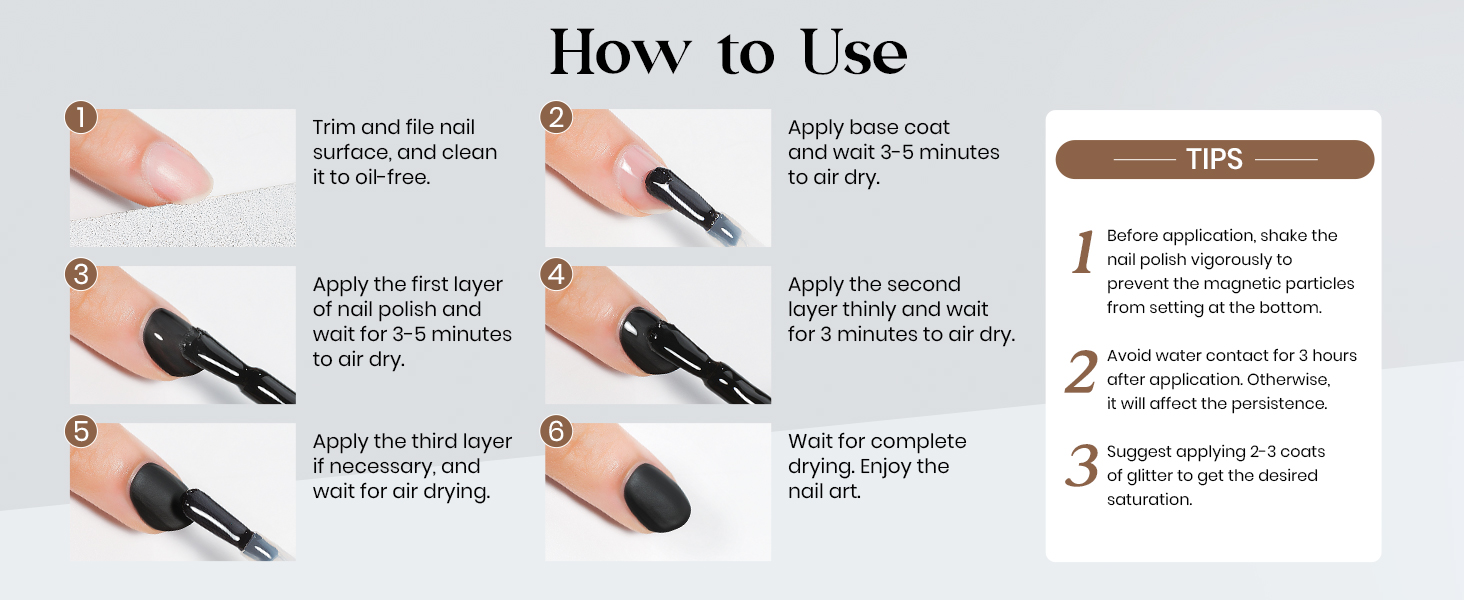 How to Use

1 Trim and file nail surface, and clean it to oil-free.

2 Apply base coat and wait 3-5 minutes to air dry.

3 Apply the first layer of nail polish and wait for 3-5 minutes to air dry.

4 Apply the second layer thinly and wait for 3 minutes to air dry.

5 Apply the third layer if necessary, and wait for air drying.

6 Wait for complete drying. Enjoy the nail art.

TIPS

1 Before application, shake the nail polish vigorously to prevent the magnetic particles from setting at the bottom.

2 Avoid water contact for 3 hours after application. Otherwise, it will affect the persistence.

3 Suggest applying 2-3 coats of glitter to get the desired saturation.