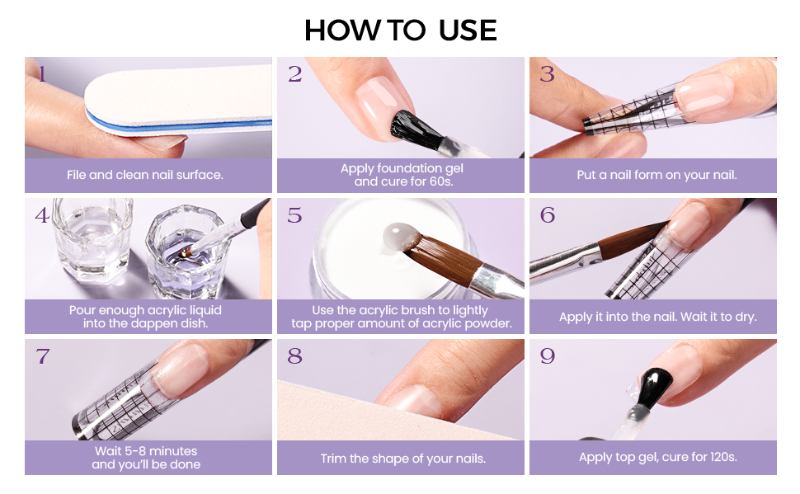 HOW TO USE

1
File and clean nail surface.

2
Apply foundation gel and cure for 60s.

3
Put a nail form on your nail.

4
Pour enough acrylic liquid into the dappen dish.

5
Use the acrylic brush to lightly tap proper amount of acrylic powder.

6
Apply it into the nail. Wait it to dry.

7
Wait 5-8 minutes and you'll be done

8
Trim the shape of your nails.

9
Apply top gel, cure for 120s.