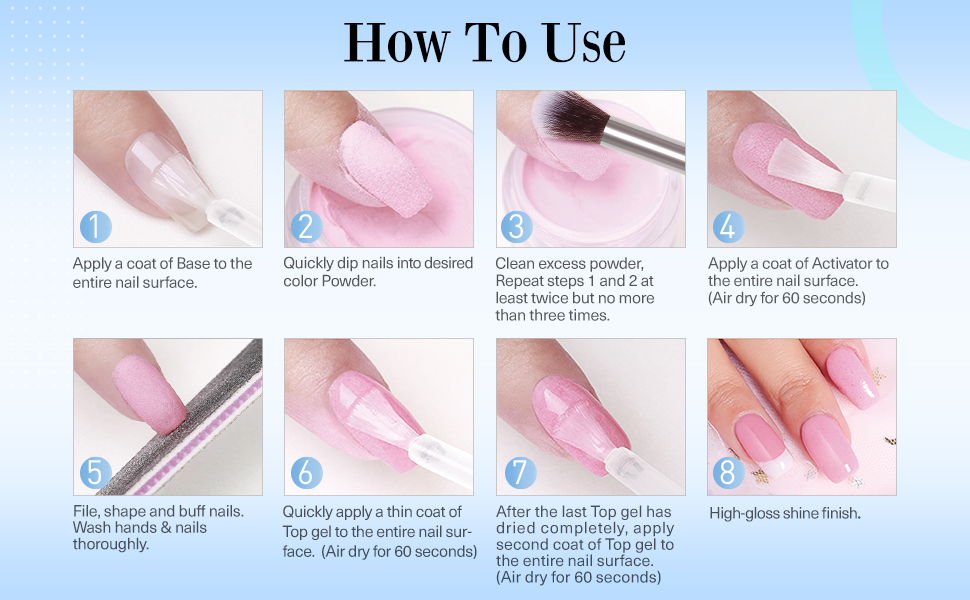 How To Use

1

Apply a coat of Base to the entire nail surface.

2

Quickly dip nails into desired color Powder.

3

Clean excess powder, Repeat steps 1 and 2 at least twice but no more than three times.

4

Apply a coat of Activator to the entire nail surface. (Air dry for 60 seconds)

5

File, shape and buff nails. Wash hands & nails thoroughly.

6

Quickly apply a thin coat of Top gel to the entire nail surface. (Air dry for 60 seconds)

7

After the last Top gel has dried completely, apply second coat of Top gel to the entire nail surface. (Air dry for 60 seconds)

8

High-gloss shine finish.