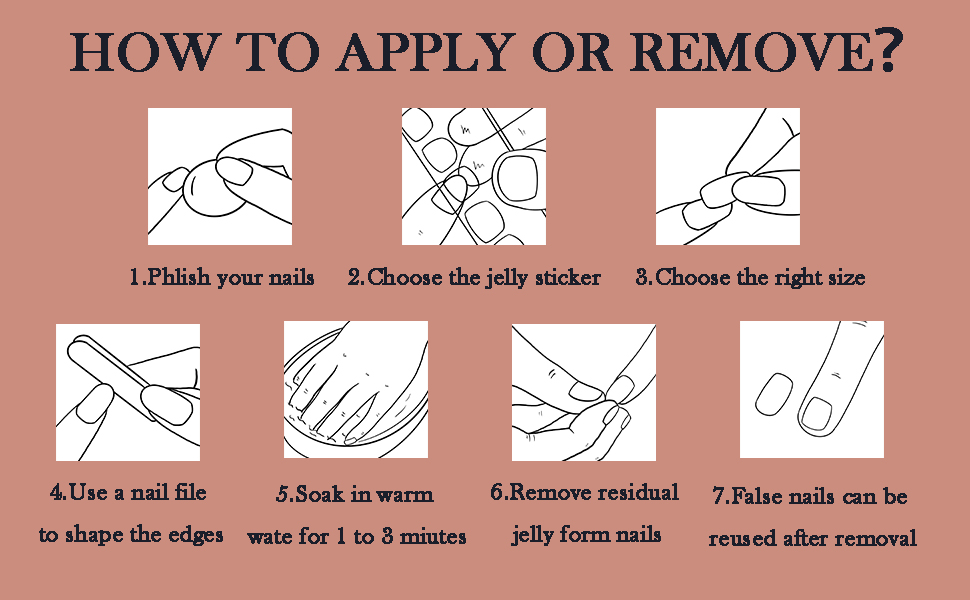 HOW TO APPLY OR REMOVE?

1.Phlish your nails

2.Choose the jelly sticker

3.Choose the right size

4.Use a nail file to shape the edges

5.Soak in warm wate for 1 to 3 miutes

6.Remove residual jelly form nails

7.False nails can be reused after removal