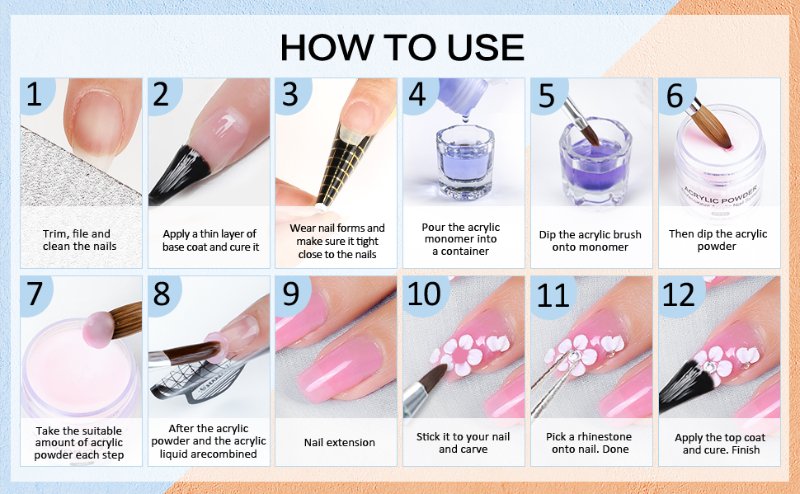 HOW TO USE

1
Trim, file and clean the nails

2
Apply a thin layer of base coat and cure it

3
Wear nail forms and make sure it tight close to the nails

4
Pour the acrylic monomer into a container

5
Dip the acrylic brush onto monomer

6
ACRYLIC POWDER
Then dip the acrylic powder

7
Take the suitable amount of acrylic powder each step

8
After the acrylic powder and the acrylic liquid arecombined

9
Nail extension

10
Stick it to your nail and carve

11
Pick a rhinestone onto nail. Done

12
Apply the top coat and cure. Finish