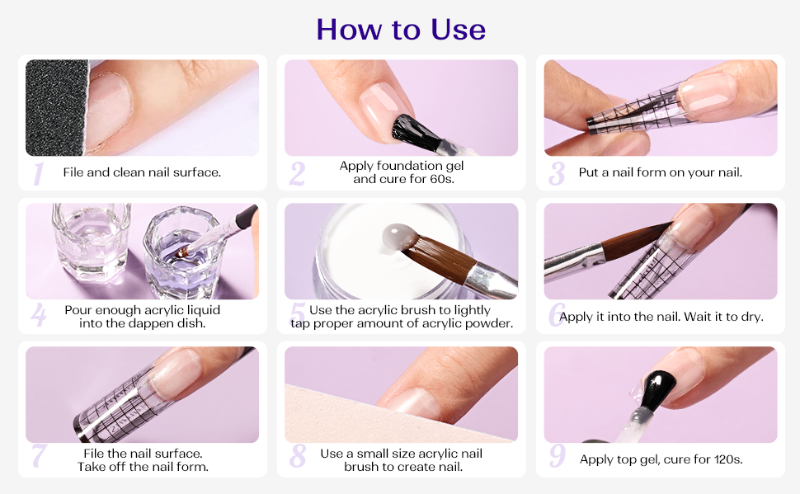 How to Use

1 File and clean nail surface.

2 Apply foundation gel and cure for 60s.

3 Put a nail form on your nail.

4 Pour enough acrylic liquid into the dappen dish.

5 Use the acrylic brush to lightly tap proper amount of acrylic powder.

6 Apply it into the nail. Wait it to dry.

7 File the nail surface. Take off the nail form.

8 Use a small size acrylic nail brush to create nail.

9 Apply top gel, cure for 120s.