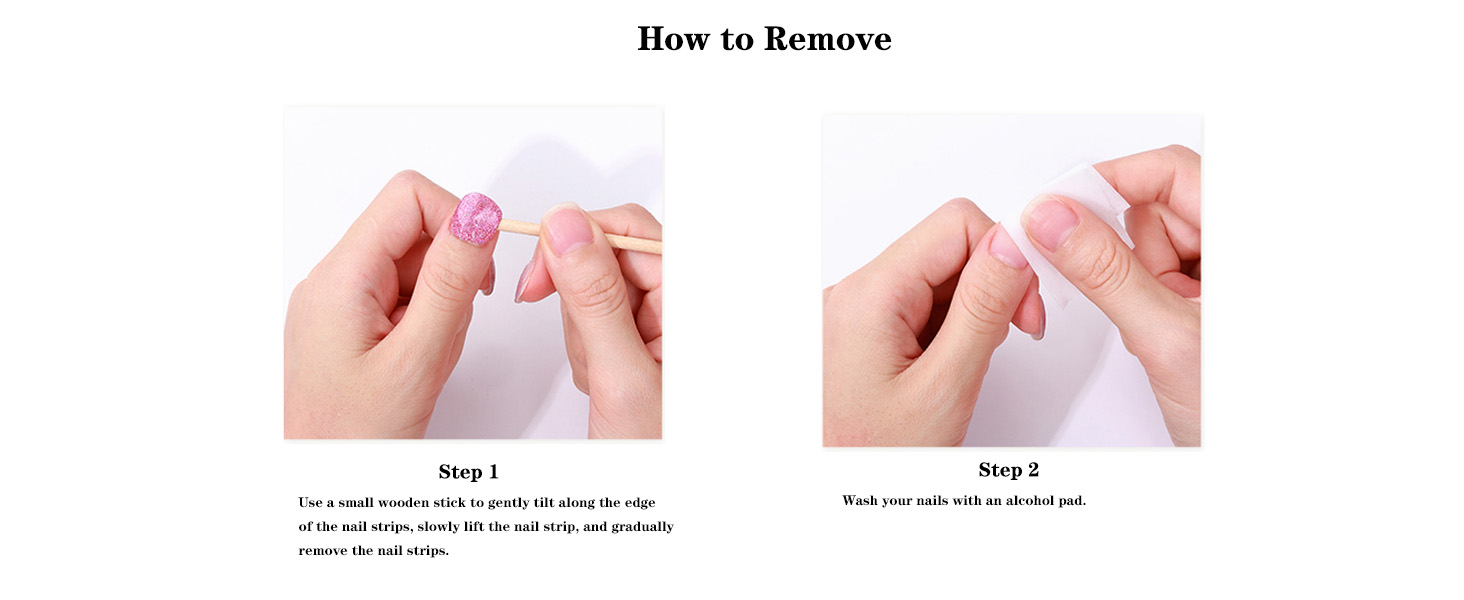 How to Remove

Step 1

Use a small wooden stick to gently tilt along the edge of the nail strips, slowly lift the nail strip, and gradually remove the nail strips.

Step 2

Wash your nails with an alcohol pad.