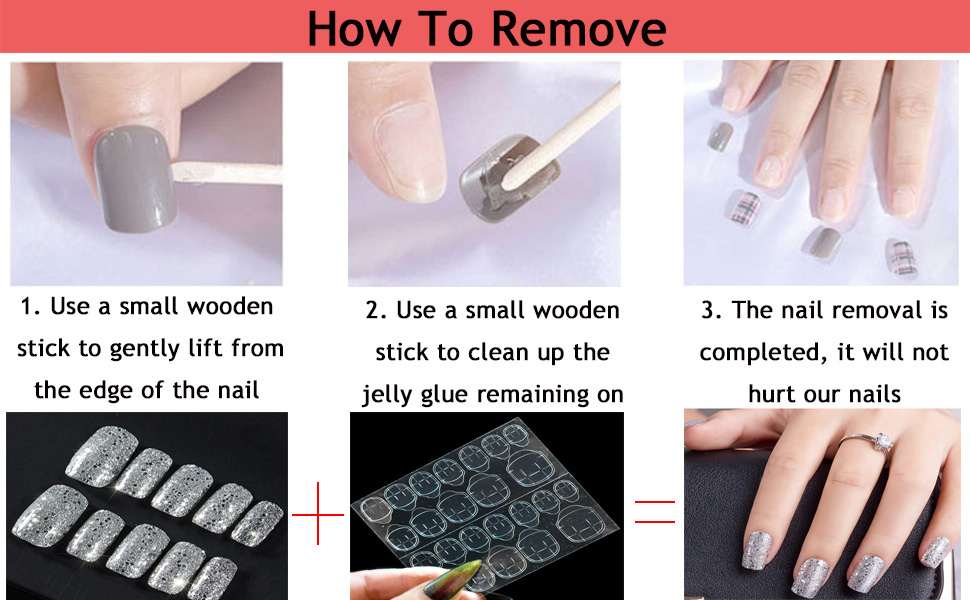 How To Remove

1. Use a small wooden stick to gently lift from the edge of the nail

2. Use a small wooden stick to clean up the jelly glue remaining on

3. The nail removal is completed, it will not hurt our nails