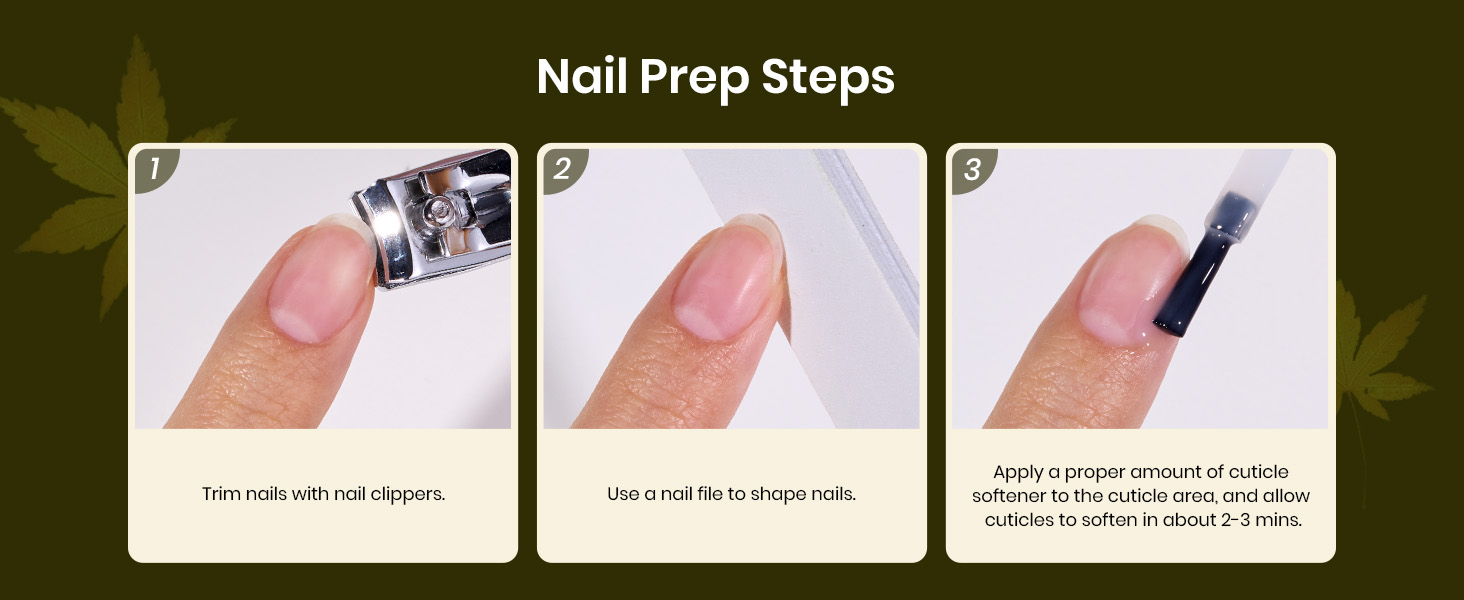 Nail Prep Steps

1

Trim nails with nail clippers.

2

Use a nail file to shape nails.

3

Apply a proper amount of cuticle softener to the cuticle area, and allow cuticles to soften in about 2-3 mins.