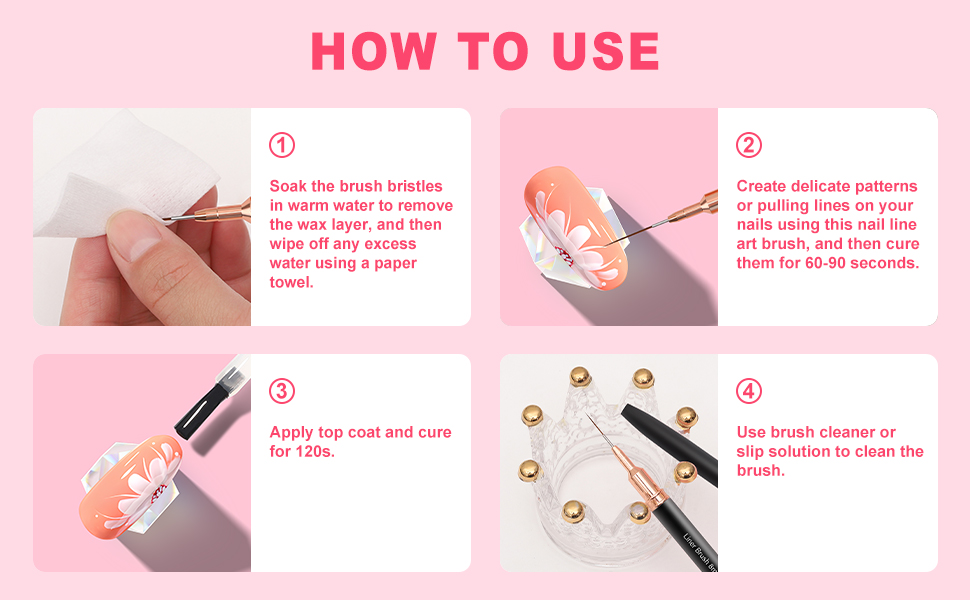 HOW TO USE

①

Soak the brush bristles in warm water to remove the wax layer, and then wipe off any excess water using a paper towel.

②

Create delicate patterns or pulling lines on your nails using this nail line art brush, and then cure them for 60-90 seconds.

③

Apply top coat and cure for 120s.

④

Use brush cleaner or slip solution to clean the brush.

Liner Brush 8m