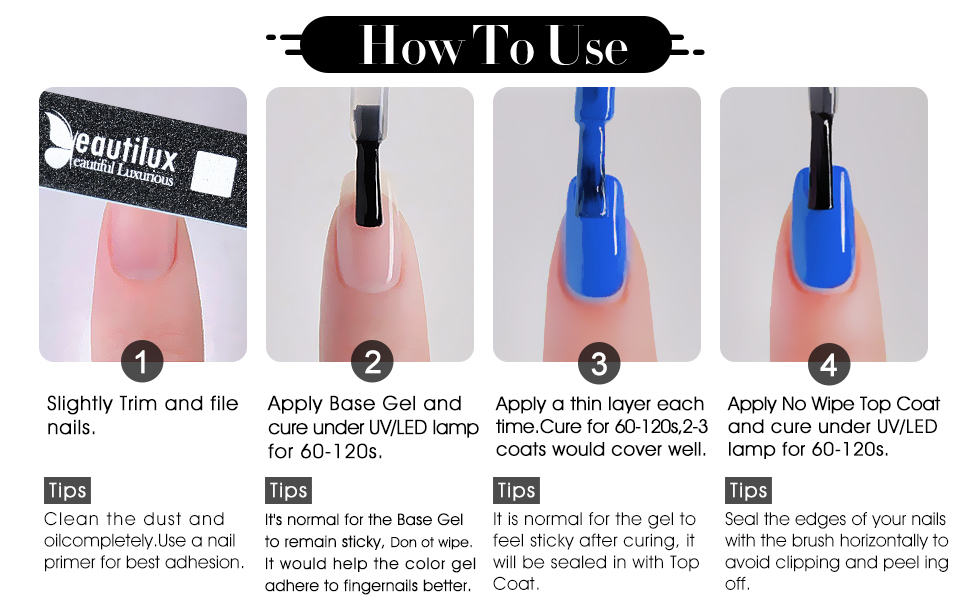 How To Use

eautilux
eautiful Luxurious

1

Slightly Trim and file nails.

Tips

Clean the dust and oilcompletely.Use a nail primer for best adhesion.

2

Apply Base Gel and cure under UV/LED lamp for 60-120s.

Tips

It's normal for the Base Gel to remain sticky, Don ot wipe. It would help the color gel adhere to fingernails better.

3

Apply a thin layer each time.Cure for 60-120s,2-3 coats would cover well.

Tips

It is normal for the gel to feel sticky after curing, it will be sealed in with Top Coat.

4

Apply No Wipe Top Coat and cure under UV/LED lamp for 60-120s.

Tips

Seal the edges of your nails with the brush horizontally to avoid clipping and peel ing off.