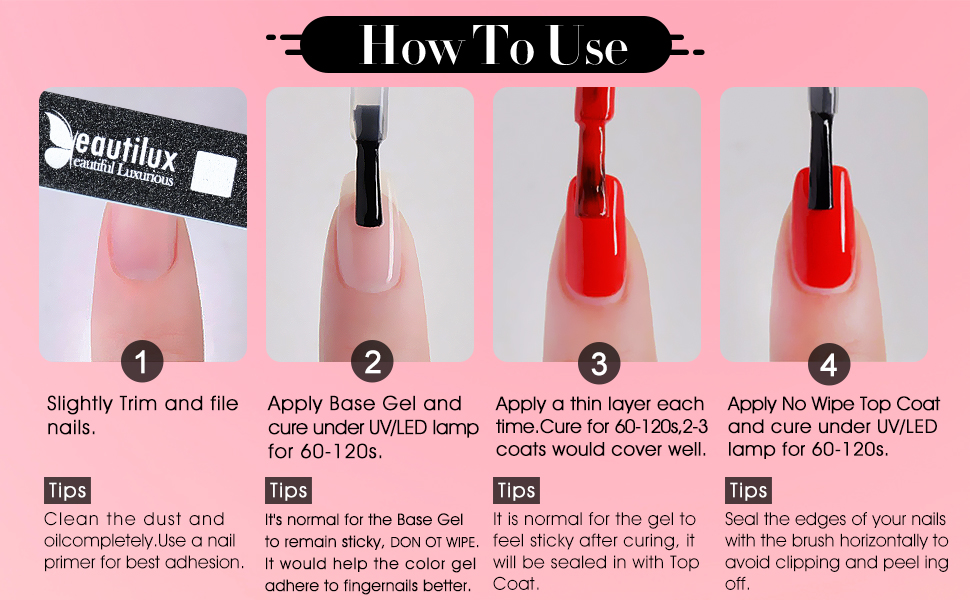 How To Use

eautilux
eautiful Luxurious

1

Slightly Trim and file nails.

Tips

Clean the dust and oilcompletely.Use a nail primer for best adhesion.

2

Apply Base Gel and cure under UV/LED lamp for 60-120s.

Tips

It's normal for the Base Gel to remain sticky, DON OT WIPE. It would help the color gel adhere to fingernails better.

3

Apply a thin layer each time.Cure for 60-120s,2-3 coats would cover well.

Tips

It is normal for the gel to feel sticky after curing, it will be sealed in with Top Coat.

4

Apply No Wipe Top Coat and cure under UV/LED lamp for 60-120s.

Tips

Seal the edges of your nails with the brush horizontally to avoid clipping and peel ing off.