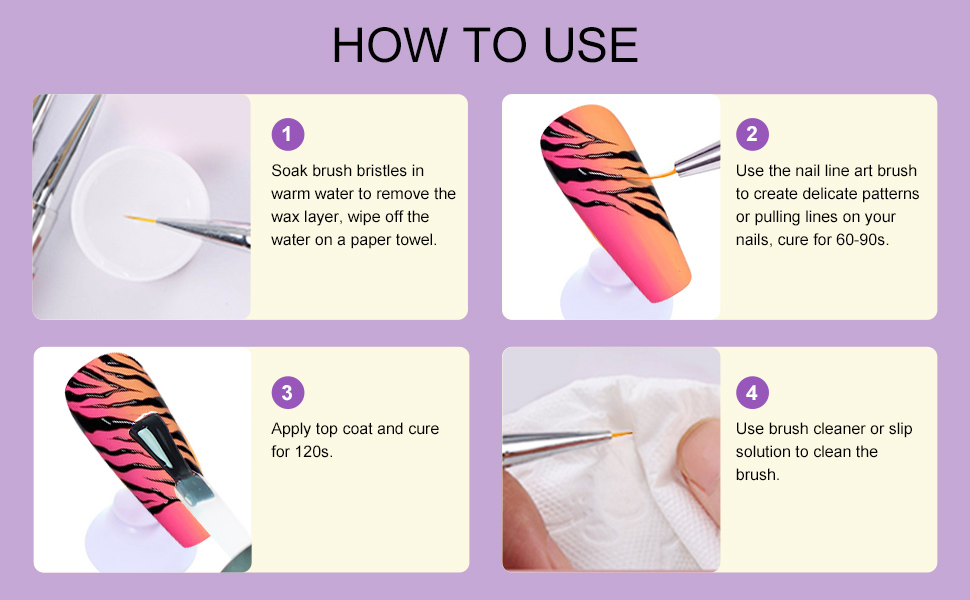 HOW TO USE

1

Soak brush bristles in warm water to remove the wax layer, wipe off the water on a paper towel.

2

Use the nail line art brush to create delicate patterns or pulling lines on your nails, cure for 60-90s.

3

Apply top coat and cure for 120s.

4

Use brush cleaner or slip solution to clean the brush.