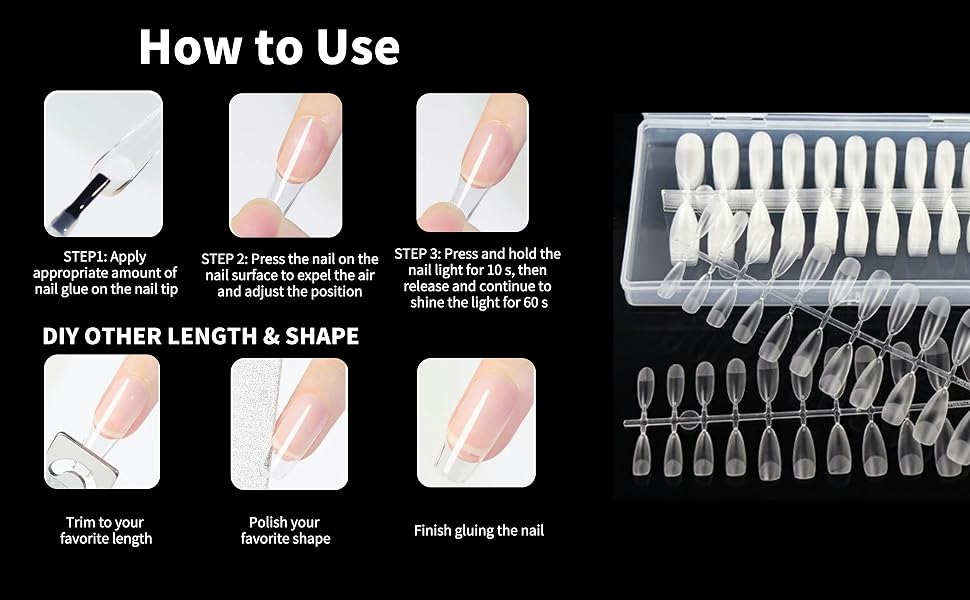 How to Use

STEP1: Apply appropriate amount of nail glue on the nail tip

STEP 2: Press the nail on the nail surface to expel the air and adjust the position

STEP 3: Press and hold the nail light for 10 s, then release and continue to shine the light for 60 s

DIY OTHER LENGTH & SHAPE

Trim to your favorite length

Polish your favorite shape

Finish gluing the nail