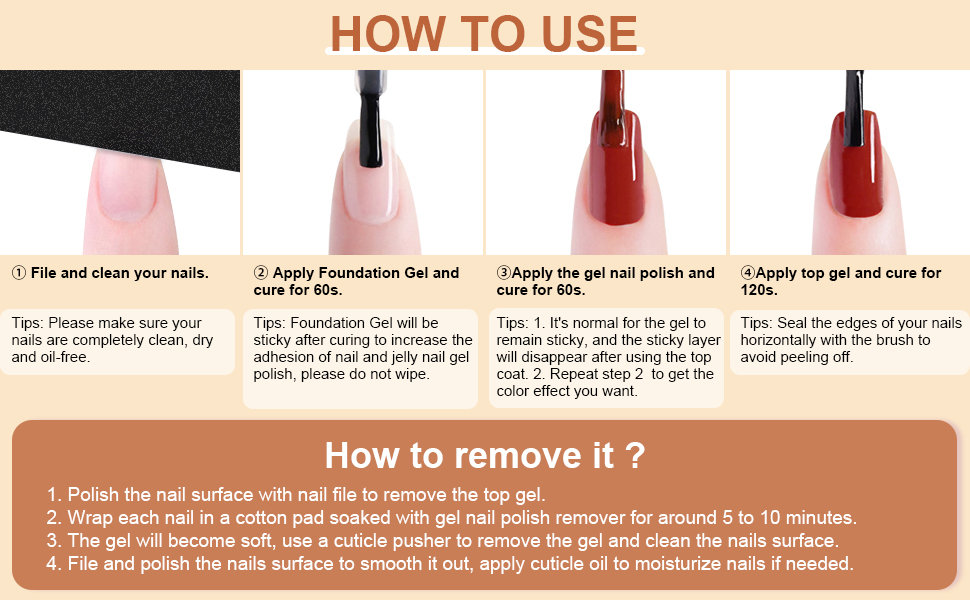 HOW TO USE

① File and clean your nails.

Tips: Please make sure your nails are completely clean, dry and oil-free.

② Apply Foundation Gel and cure for 60s.

Tips: Foundation Gel will be sticky after curing to increase the adhesion of nail and jelly nail gel polish, please do not wipe.

③Apply the gel nail polish and cure for 60s.

Tips: 1. It's normal for the gel to remain sticky, and the sticky layer will disappear after using the top coat. 2. Repeat step 2 to get the color effect you want.

④Apply top gel and cure for 120s.

Tips: Seal the edges of your nails horizontally with the brush to avoid peeling off.

How to remove it ?

1. Polish the nail surface with nail file to remove the top gel.
2. Wrap each nail in a cotton pad soaked with gel nail polish remover for around 5 to 10 minutes.
3. The gel will become soft, use a cuticle pusher to remove the gel and clean the nails surface.
4. File and polish the nails surface to smooth it out, apply cuticle oil to moisturize nails if needed.