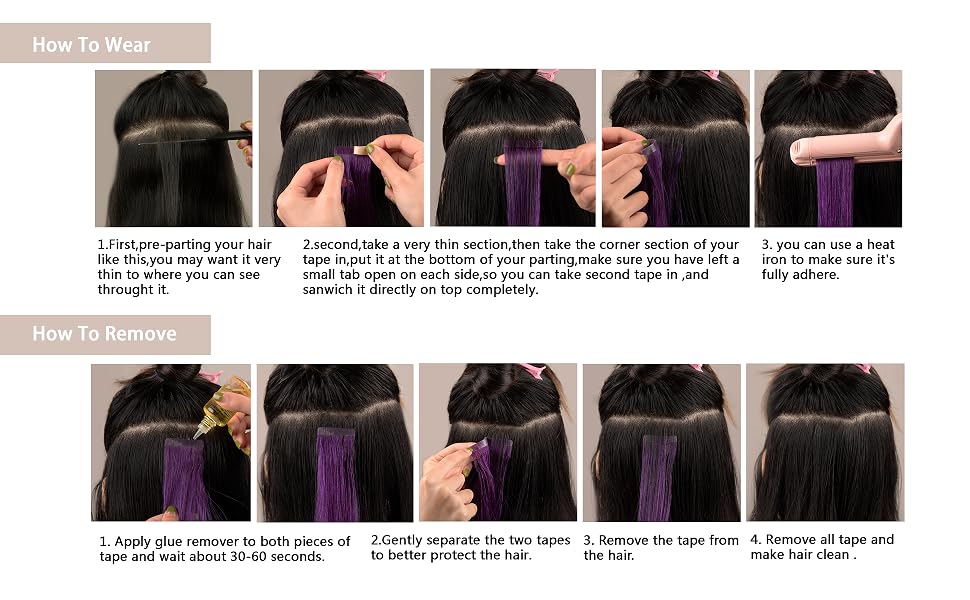 How To Wear

1.First,pre-parting your hair like this,you may want it very thin to where you can see throught it.

2.second,take a very thin section,then take the corner section of your tape in,put it at the bottom of your parting,make sure you have left a small tab open on each side,so you can take second tape in ,and sanwich it directly on top completely.

3. you can use a heat iron to make sure it's fully adhere.

How To Remove

1. Apply glue remover to both pieces of tape and wait about 30-60 seconds.

2.Gently separate the two tapes to better protect the hair.

3. Remove the tape from the hair.

4. Remove all tape and make hair clean .