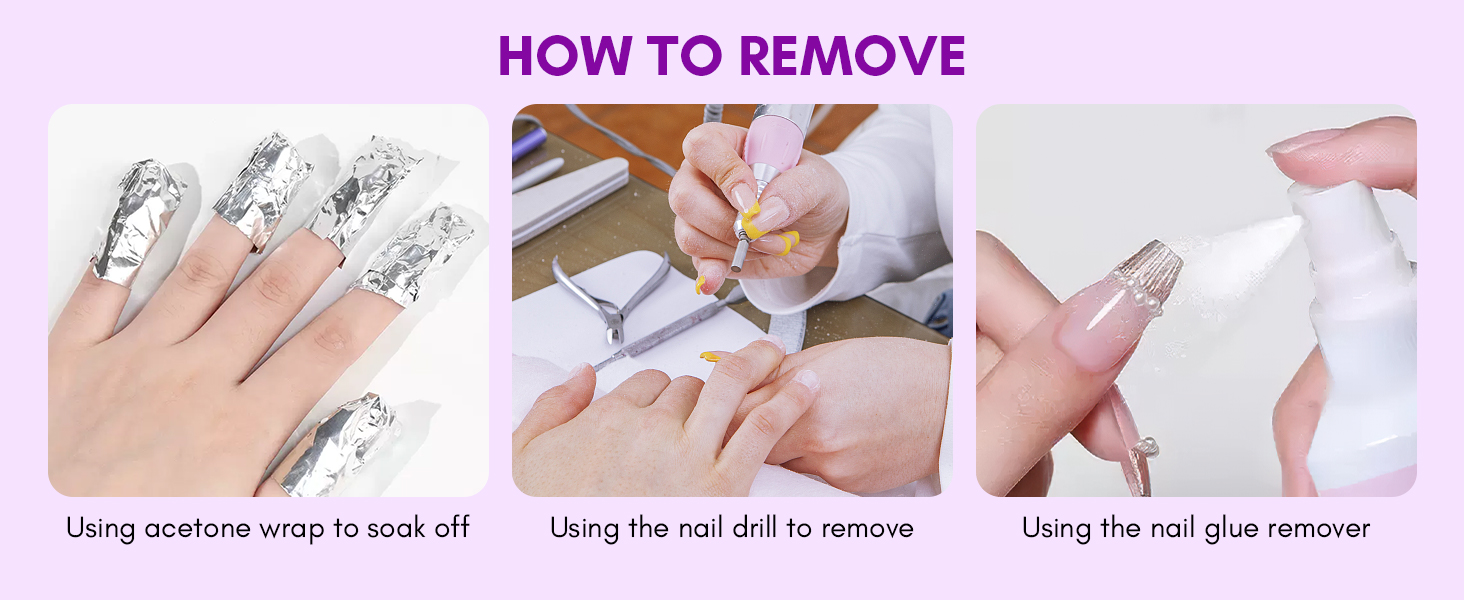 HOW TO REMOVE

Using acetone wrap to soak off

Using the nail drill to remove

Using the nail glue remover