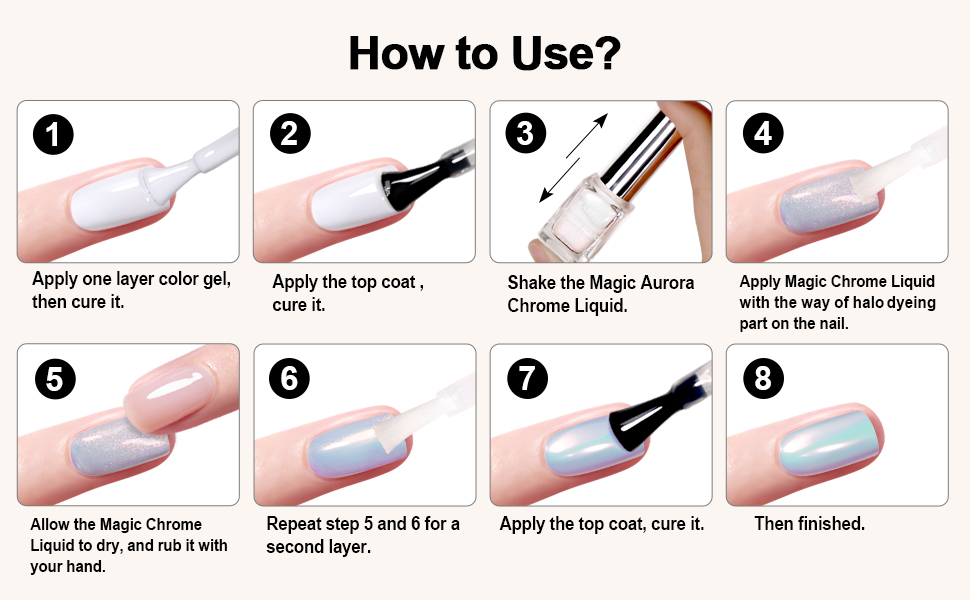 How to Use?

1
Apply one layer color gel, then cure it.

2
Apply the top coat , cure it.

3
Shake the Magic Aurora Chrome Liquid.

4
Apply Magic Chrome Liquid with the way of halo dyeing part on the nail.

5
Allow the Magic Chrome Liquid to dry, and rub it with your hand.

6
Repeat step 5 and 6 for a second layer.

7
Apply the top coat, cure it.

8
Then finished.