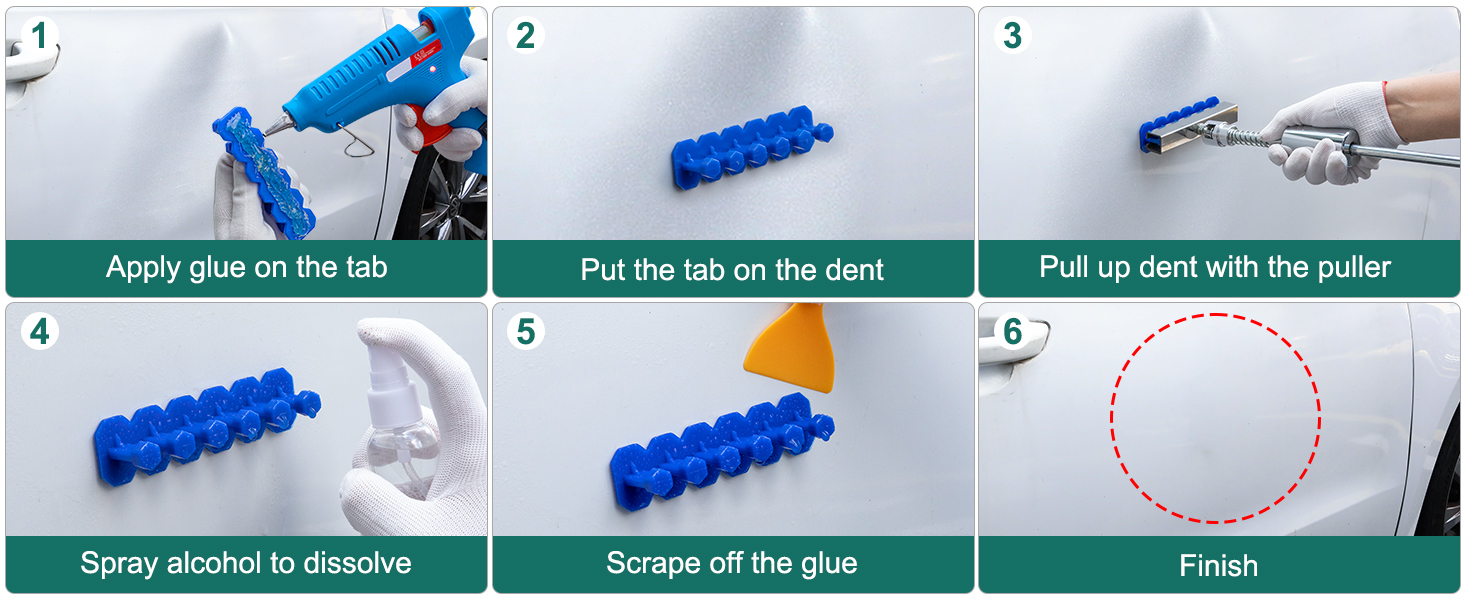 1

Apply glue on the tab

2

Put the tab on the dent

3

Pull up dent with the puller

4

Spray alcohol to dissolve

5

Scrape off the glue

6

Finish