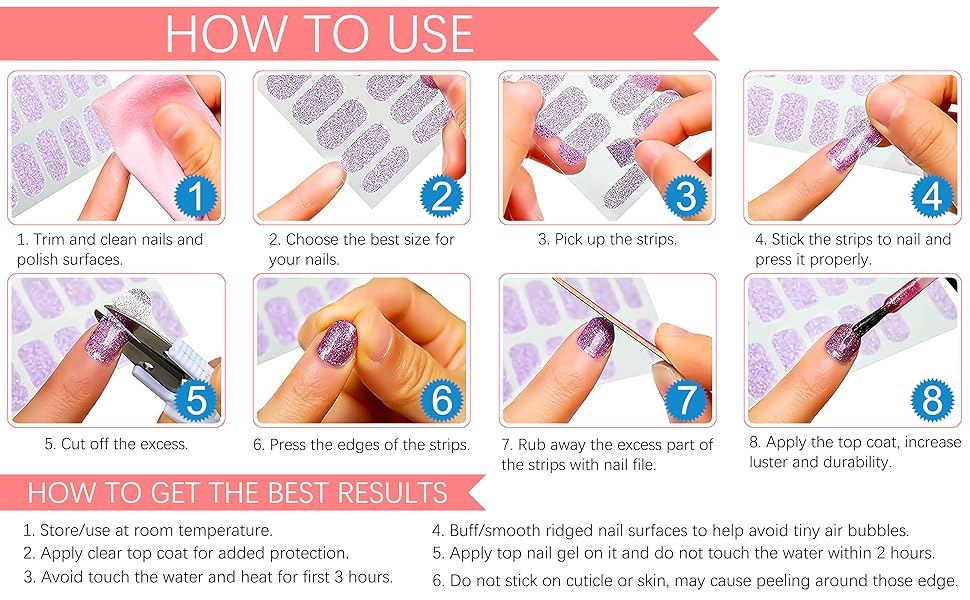 HOW TO USE

1

1. Trim and clean nails and polish surfaces.

2

2. Choose the best size for your nails.

3

3. Pick up the strips.

4

4. Stick the strips to nail and press it properly.

5

5. Cut off the excess.

6

6. Press the edges of the strips.

7

7. Rub away the excess part of the strips with nail file.

8

8. Apply the top coat, increase luster and durability.

HOW TO GET THE BEST RESULTS

1. Store/use at room temperature.
2. Apply clear top coat for added protection.
3. Avoid touch the water and heat for first 3 hours.

4. Buff/smooth ridged nail surfaces to help avoid tiny air bubbles.
5. Apply top nail gel on it and do not touch the water within 2 hours.
6. Do not stick on cuticle or skin, may cause peeling around those edge.